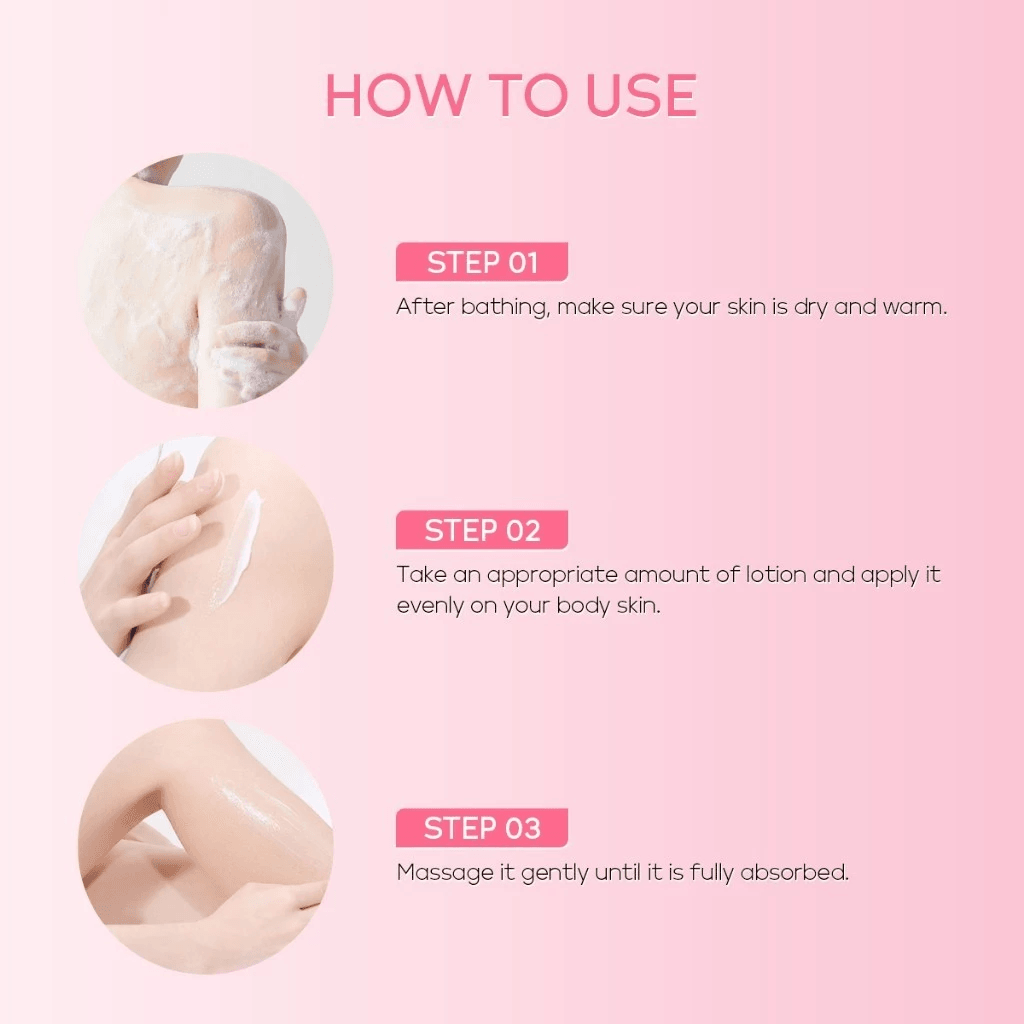 HOW TO USE

STEP 01
After bathing, make sure your skin is dry and warm.

STEP 02
Take an appropriate amount of lotion and apply it evenly on your body skin.

STEP 03
Massage it gently until it is fully absorbed.