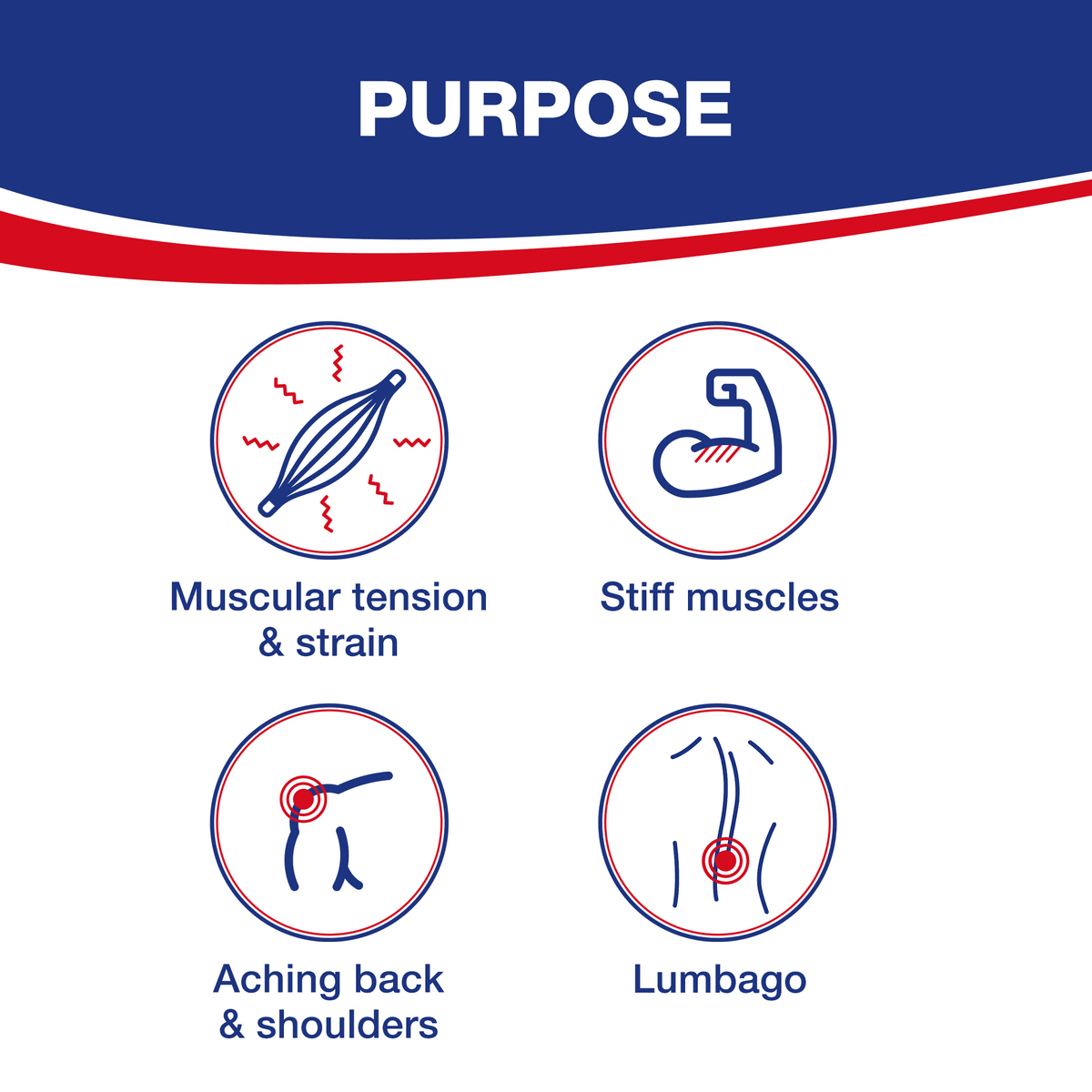 PURPOSE

Muscular tension & strain

Stiff muscles

Aching back & shoulders

Lumbago