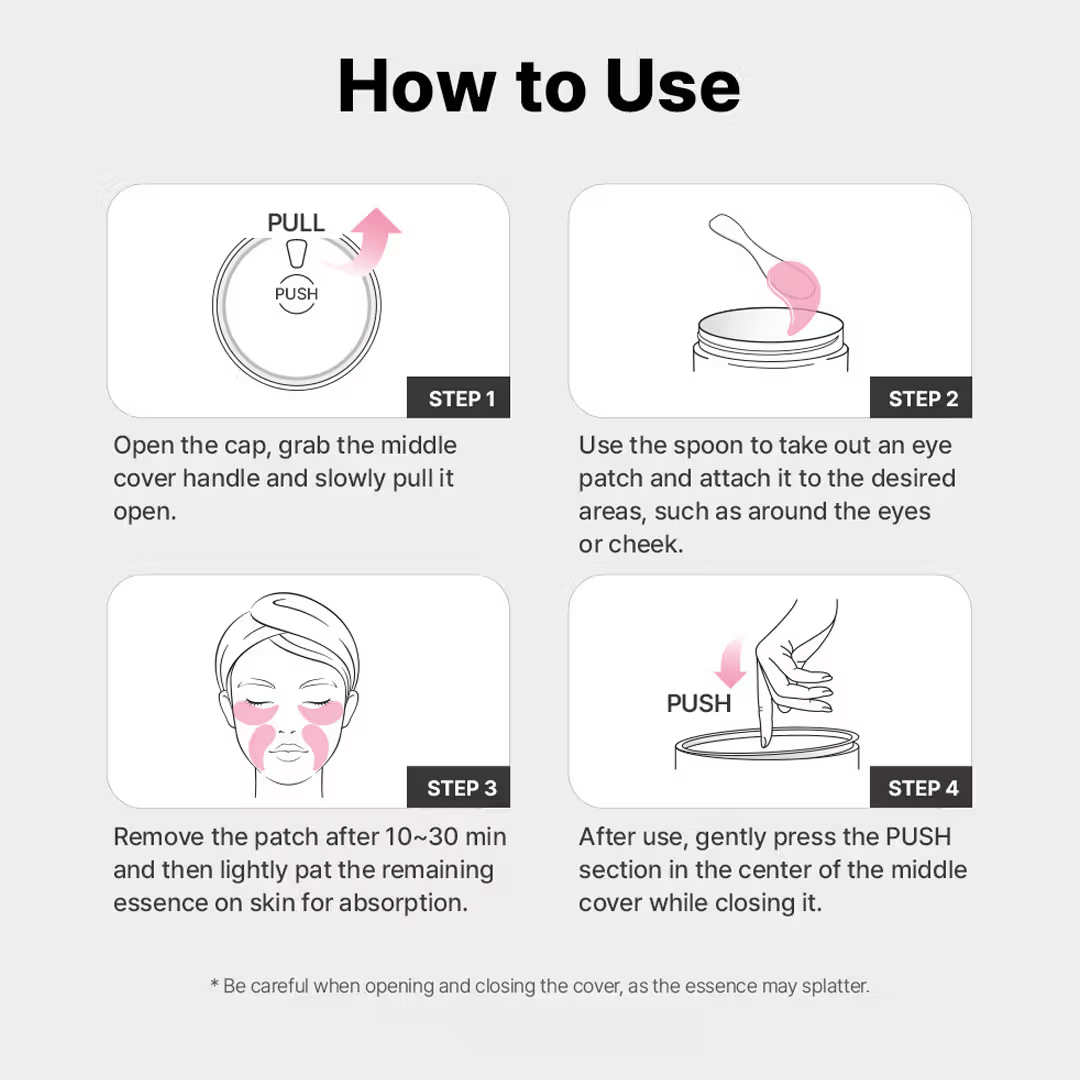 How to Use

PULL

PUSH

STEP 1

Open the cap, grab the middle cover handle and slowly pull it open.

STEP 2

Use the spoon to take out an eye patch and attach it to the desired areas, such as around the eyes or cheek.

STEP 3

Remove the patch after 10~30 min and then lightly pat the remaining essence on skin for absorption.

PUSH

STEP 4

After use, gently press the PUSH section in the center of the middle cover while closing it.

* Be careful when opening and closing the cover, as the essence may splatter.