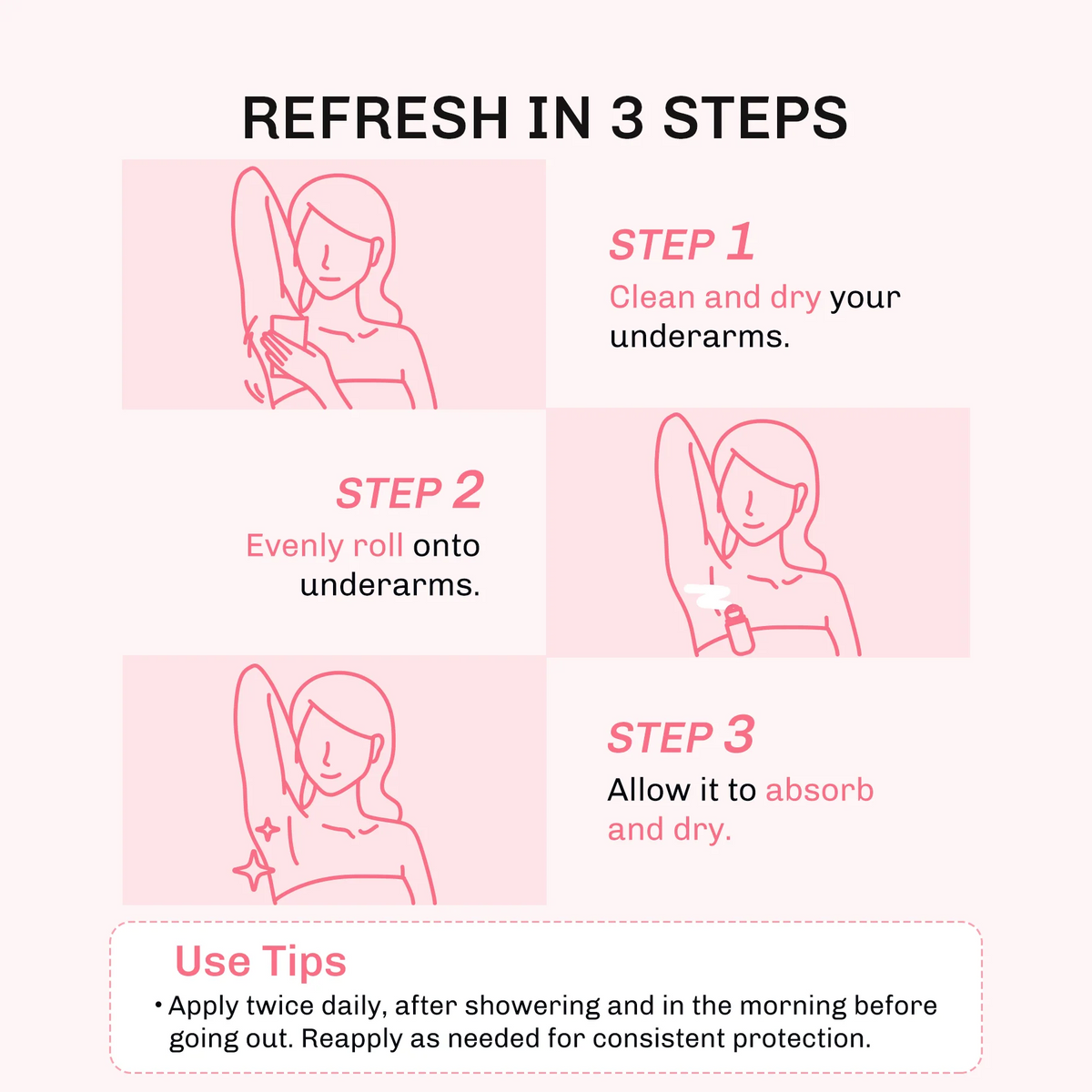 REFRESH IN 3 STEPS

STEP 1
Clean and dry your underarms.

STEP 2
Evenly roll onto underarms.

STEP 3
Allow it to absorb and dry.

Use Tips
• Apply twice daily, after showering and in the morning before going out. Reapply as needed for consistent protection.