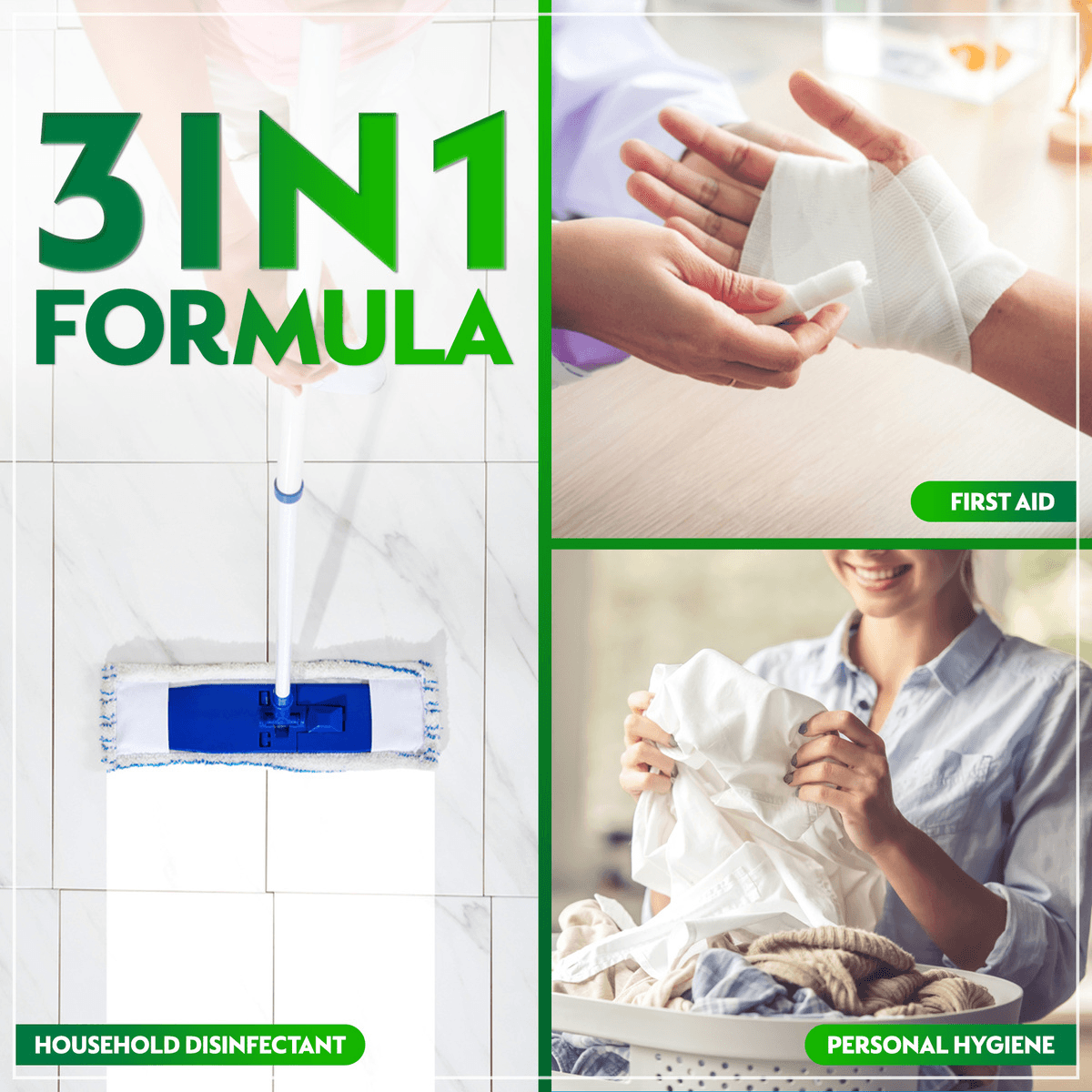 3IN1
FORMULA

FIRST AID

HOUSEHOLD DISINFECTANT

PERSONAL HYGIENE