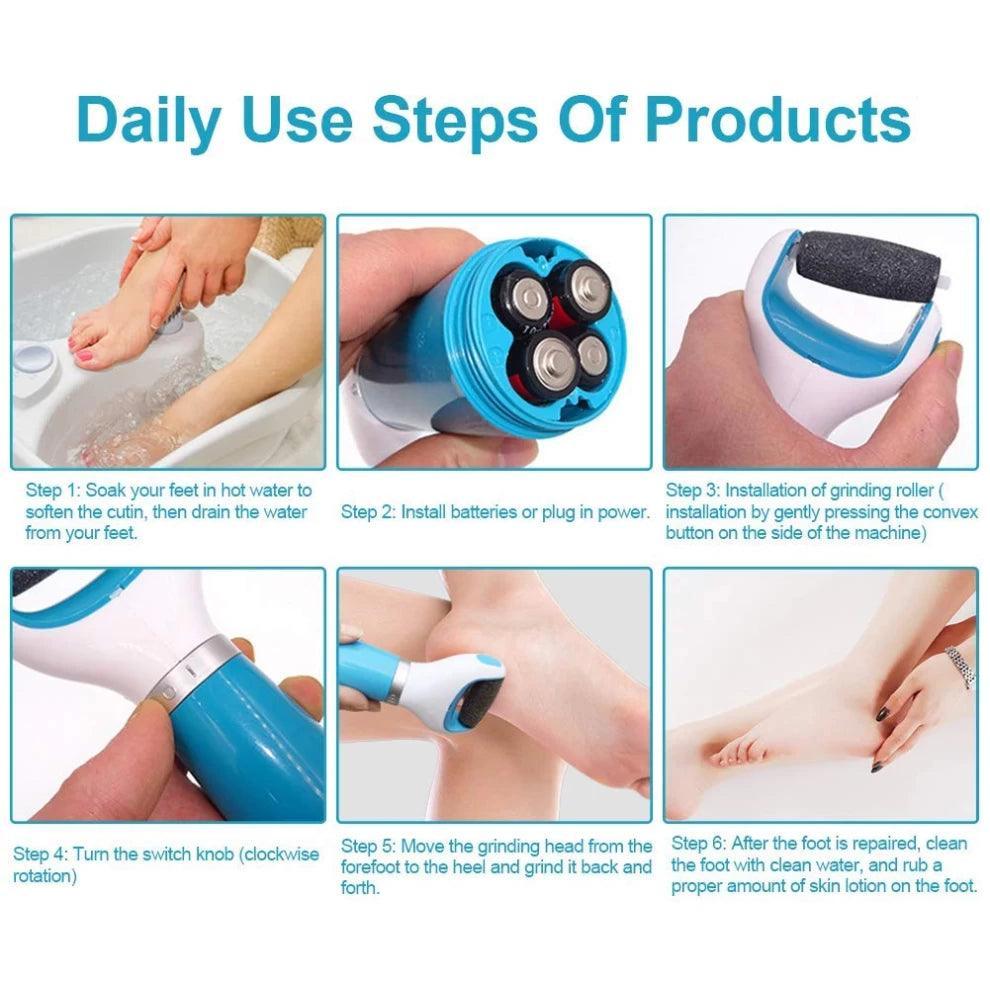 Daily Use Steps Of Products

Step 1: Soak your feet in hot water to soften the cutin, then drain the water from your feet.

Step 2: Install batteries or plug in power.

Step 3: Installation of grinding roller ( installation by gently pressing the convex button on the side of the machine)

Step 4: Turn the switch knob (clockwise rotation)

Step 5: Move the grinding head from the forefoot to the heel and grind it back and forth.

Step 6: After the foot is repaired, clean the foot with clean water, and rub a proper amount of skin lotion on the foot.