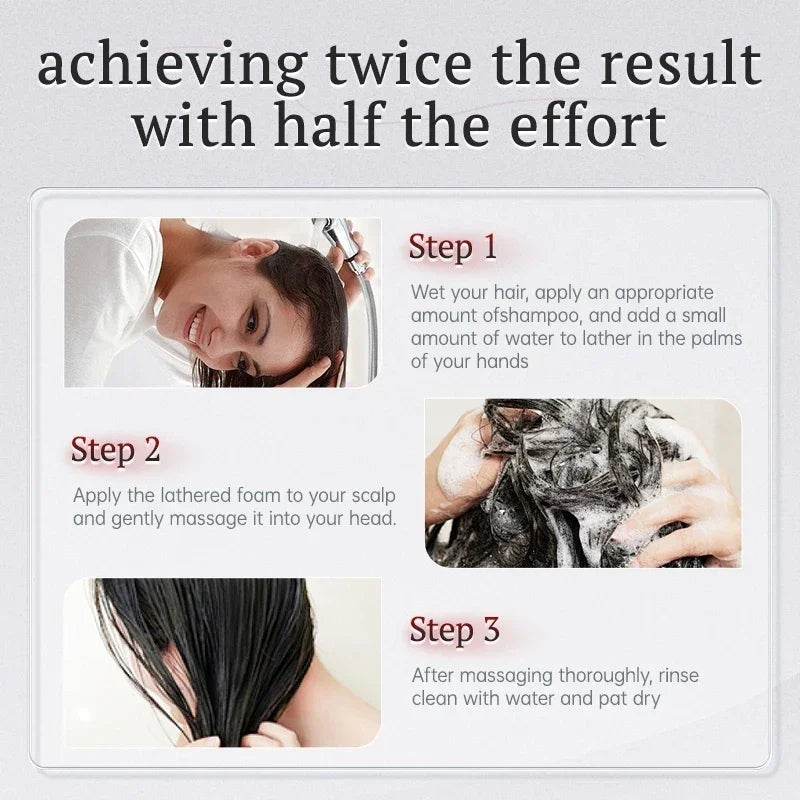 achieving twice the result with half the effort

Step 1

Wet your hair, apply an appropriate amount ofshampoo, and add a small amount of water to lather in the palms of your hands

Step 2

Apply the lathered foam to your scalp and gently massage it into your head.

Step 3

After massaging thoroughly, rinse clean with water and pat dry