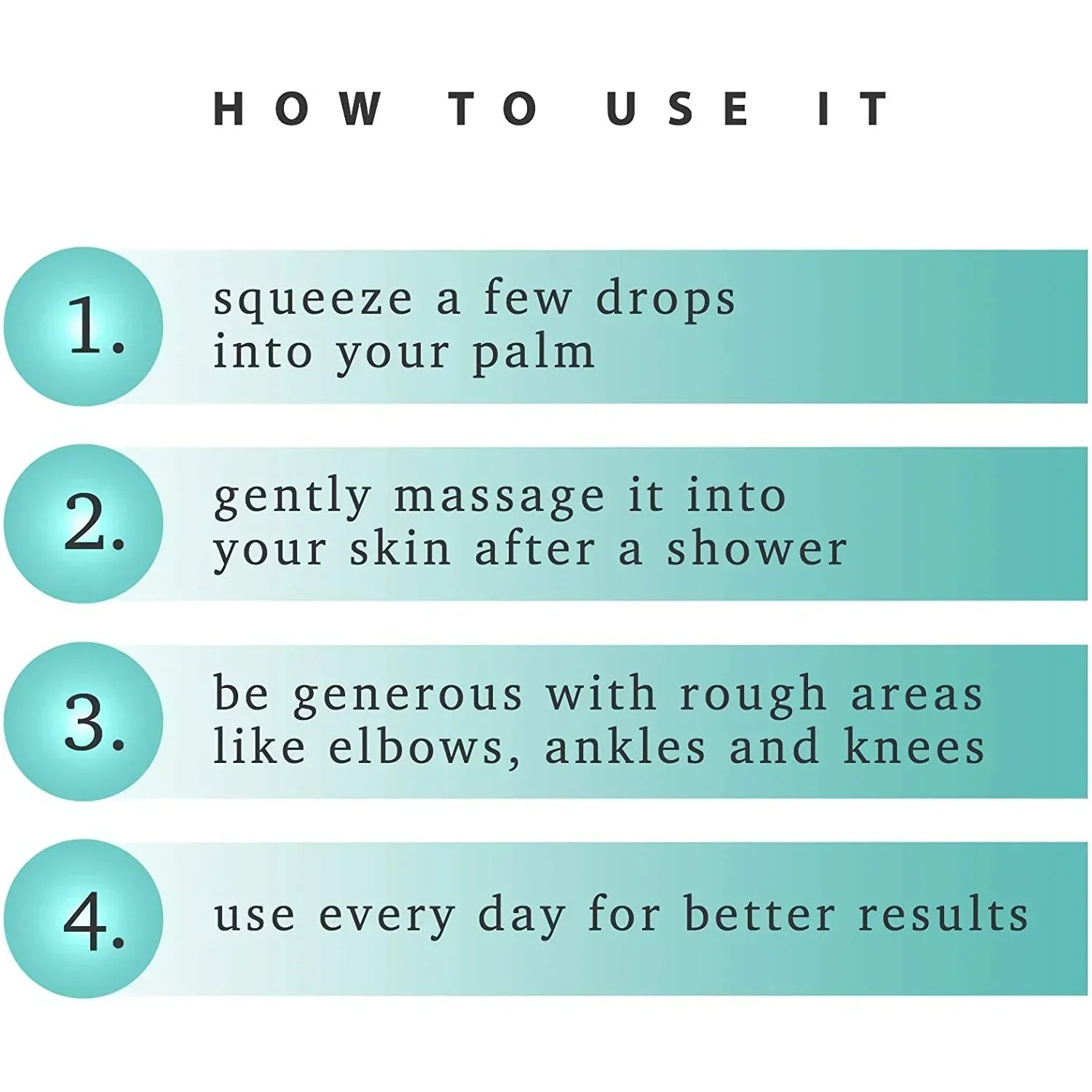 HOW TO USE IT

1. squeeze a few drops into your palm

2. gently massage it into your skin after a shower

3. be generous with rough areas like elbows, ankles and knees

4. use every day for better results