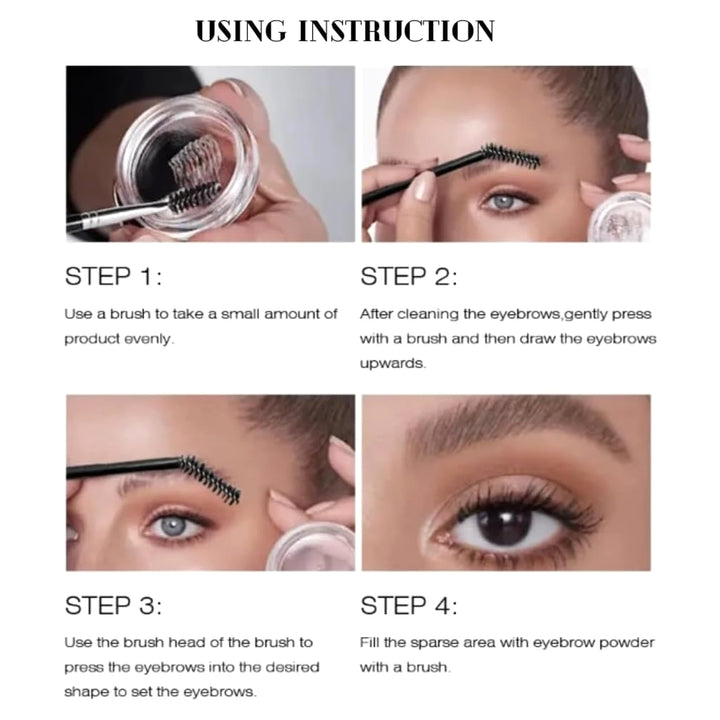 USING INSTRUCTION

STEP 1:

Use a brush to take a small amount of product evenly.

STEP 2:

After cleaning the eyebrows,gently press with a brush and then draw the eyebrows upwards.

STEP 3:

Use the brush head of the brush to press the eyebrows into the desired shape to set the eyebrows.

STEP 4:

Fill the sparse area with eyebrow powder with a brush.