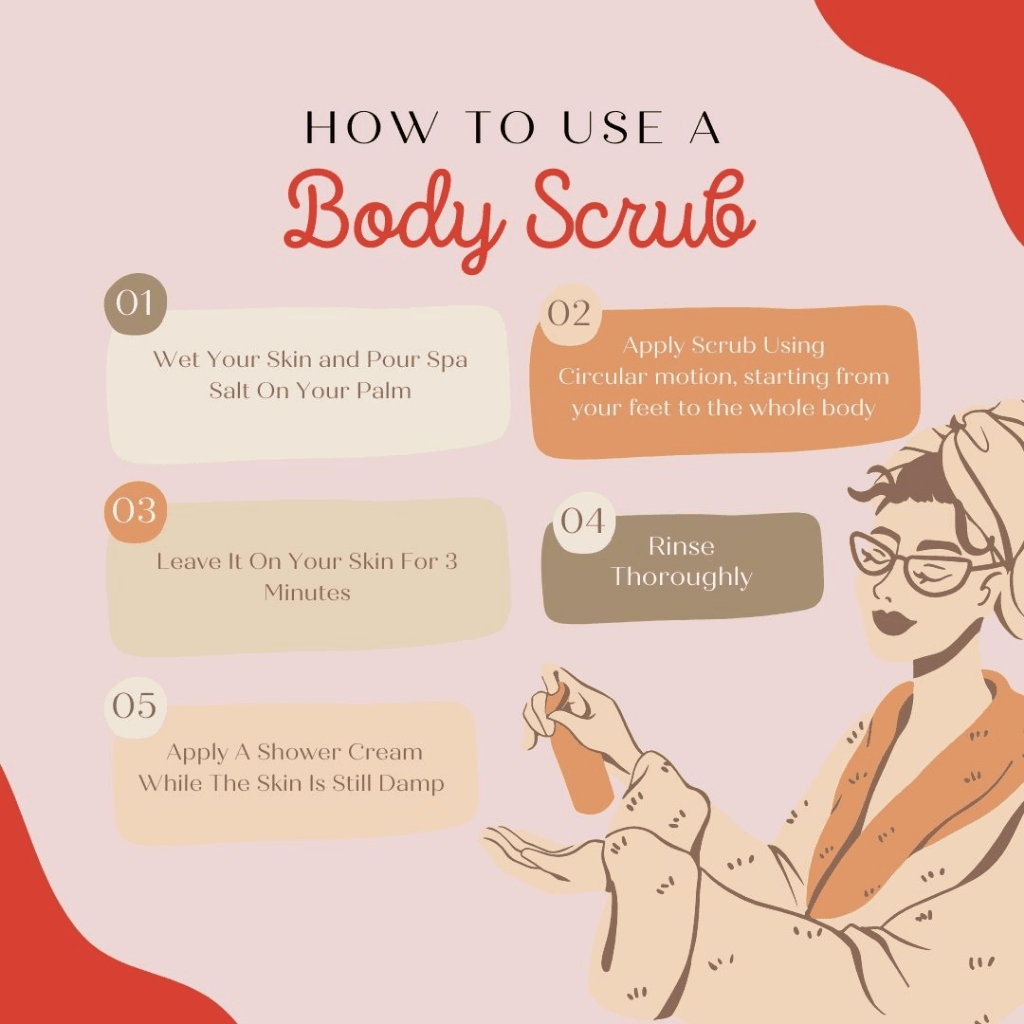 HOW TO USE A
Body Scrub

01
Wet Your Skin and Pour Spa Salt On Your Palm

02
Apply Scrub Using Circular motion, starting from your feet to the whole body

03
Leave It On Your Skin For 3 Minutes

04
Rinse Thoroughly

05
Apply A Shower Cream While The Skin Is Still Damp