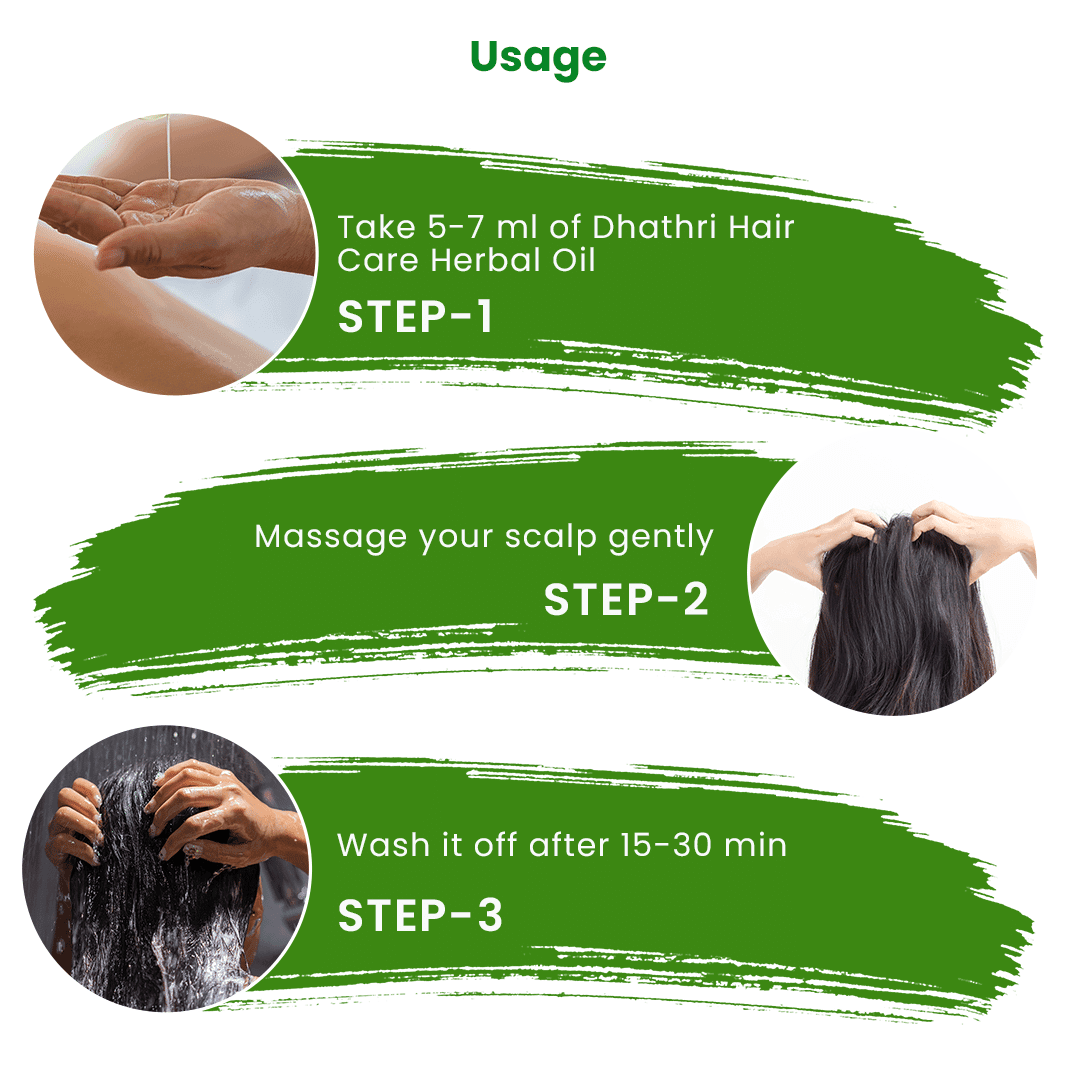 Usage

Take 5-7 ml of Dhathri Hair Care Herbal Oil

STEP-1

Massage your scalp gently

STEP-2

Wash it off after 15-30 min

STEP-3