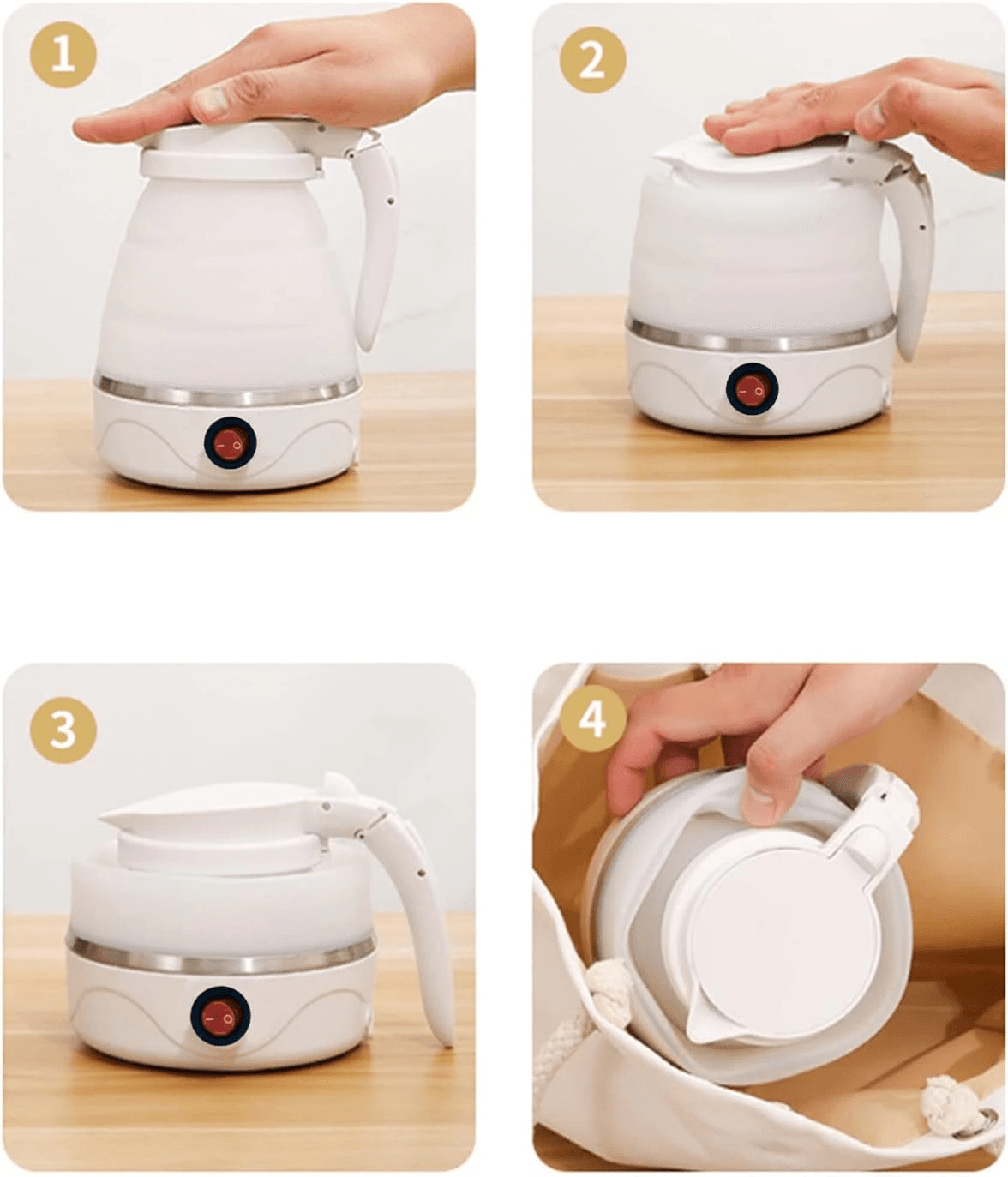 1

2

3

4