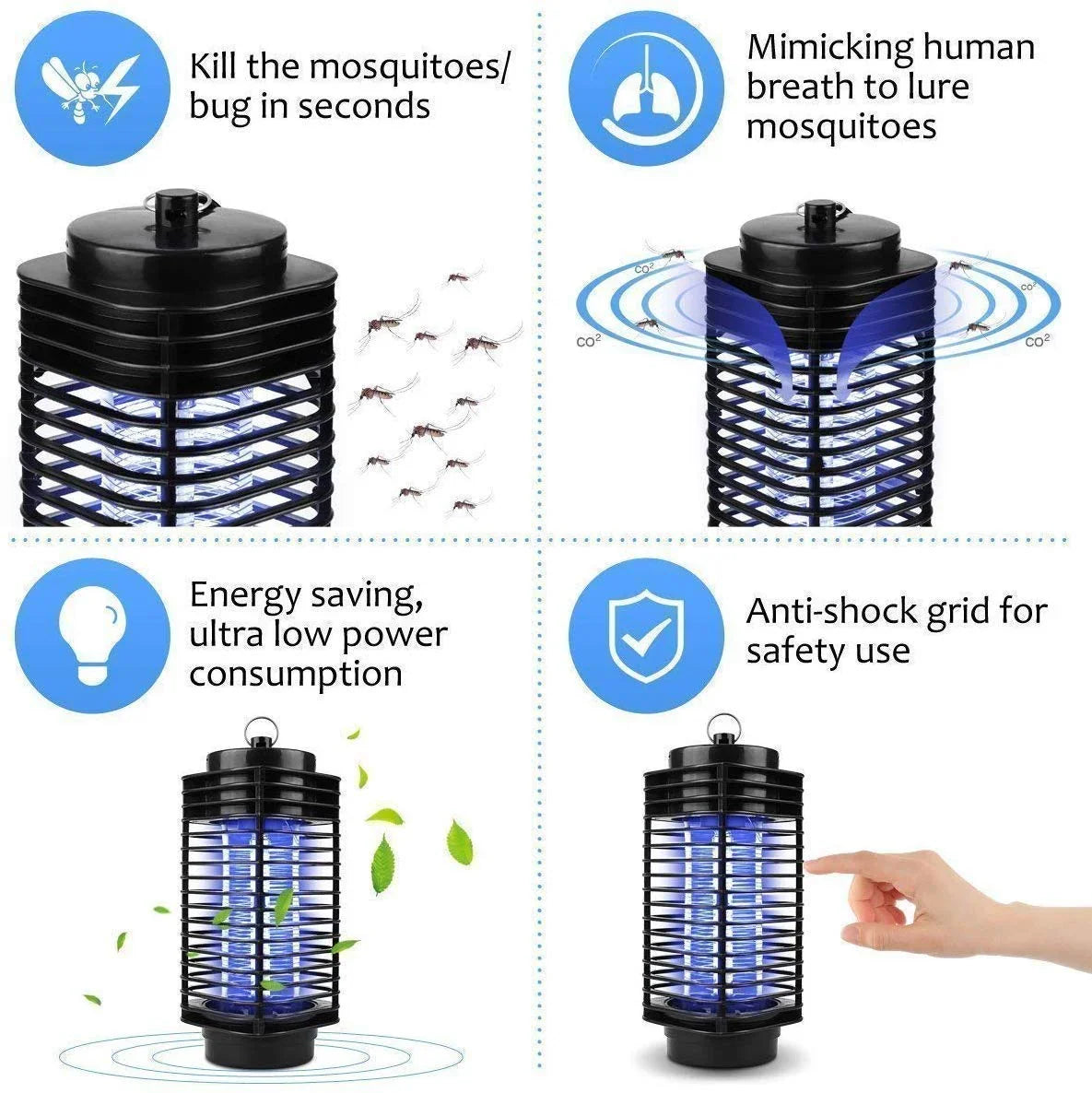 Kill the mosquitoes/ bug in seconds

Mimicking human breath to lure mosquitoes

$CO^2$

$CO^2$

$CO^2$

$CO^2$

Energy saving, ultra low power consumption

Anti-shock grid for safety use