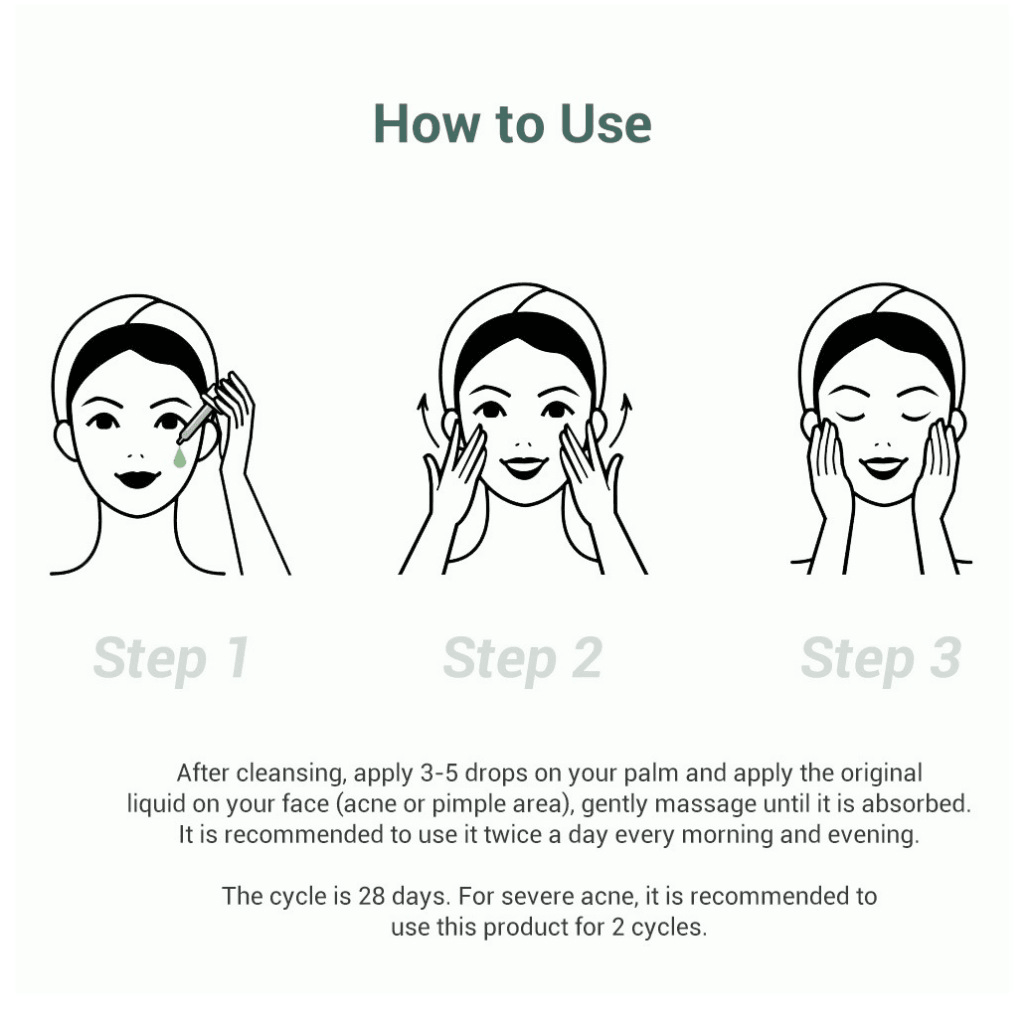 How to Use

Step 1

Step 2

Step 3

After cleansing, apply 3-5 drops on your palm and apply the original liquid on your face (acne or pimple area), gently massage until it is absorbed. It is recommended to use it twice a day every morning and evening.

The cycle is 28 days. For severe acne, it is recommended to use this product for 2 cycles.