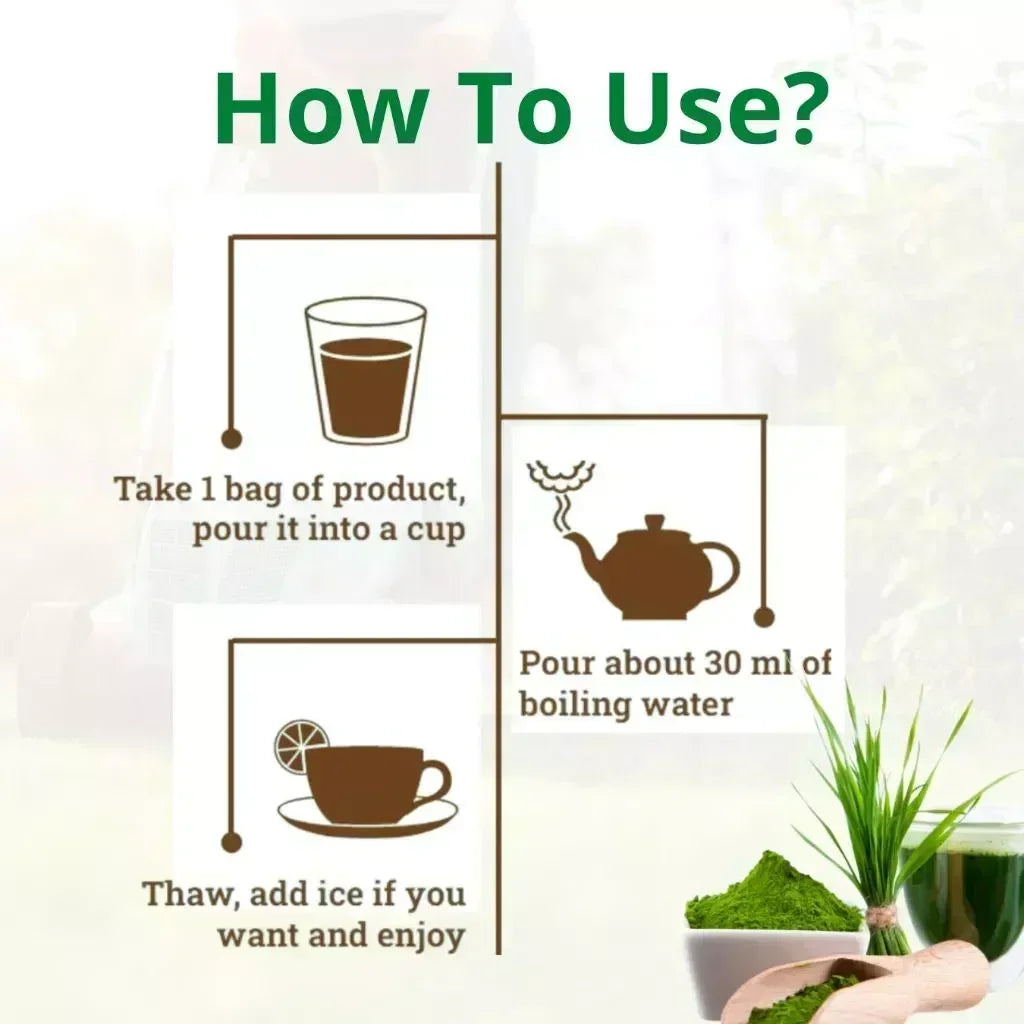 How To Use?

Take 1 bag of product, pour it into a cup

Pour about 30 ml of boiling water

Thaw, add ice if you want and enjoy