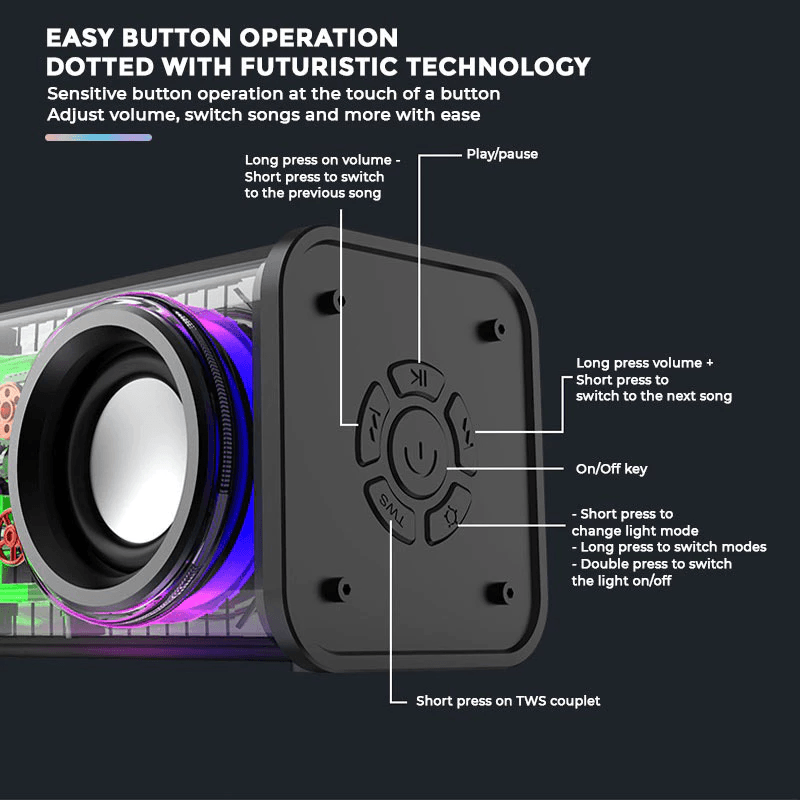 EASY BUTTON OPERATION
DOTTED WITH FUTURISTIC TECHNOLOGY

Sensitive button operation at the touch of a button
Adjust volume, switch songs and more with ease

Long press on volume - Short press to switch to the previous song

Play/pause

Long press volume + Short press to switch to the next song

On/Off key

- Short press to change light mode
- Long press to switch modes
- Double press to switch the light on/off

TWS

Short press on TWS couplet