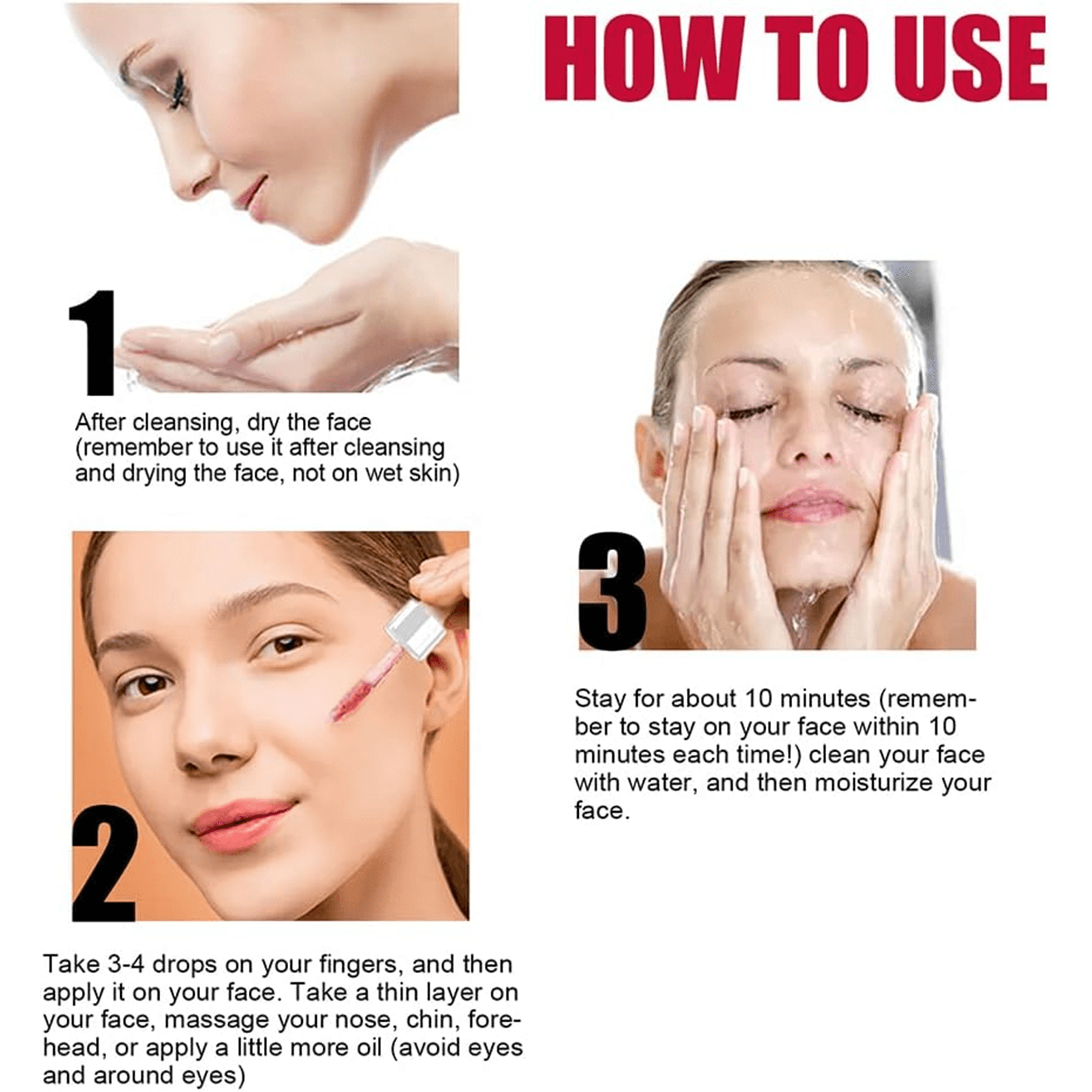 HOW TO USE

1

After cleansing, dry the face (remember to use it after cleansing and drying the face, not on wet skin)

2

Take 3-4 drops on your fingers, and then apply it on your face. Take a thin layer on your face, massage your nose, chin, forehead, or apply a little more oil (avoid eyes and around eyes)

3

Stay for about 10 minutes (remember to stay on your face within 10 minutes each time!) clean your face with water, and then moisturize your face.