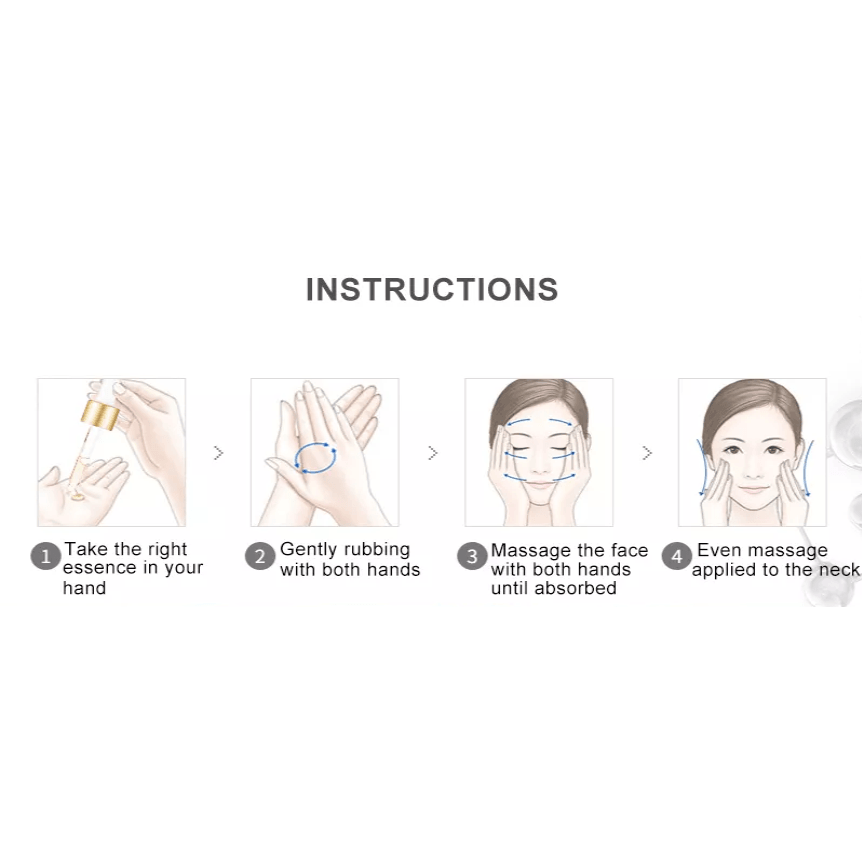 INSTRUCTIONS

1 Take the right essence in your hand

2 Gently rubbing with both hands

3 Massage the face with both hands until absorbed

4 Even massage applied to the neck