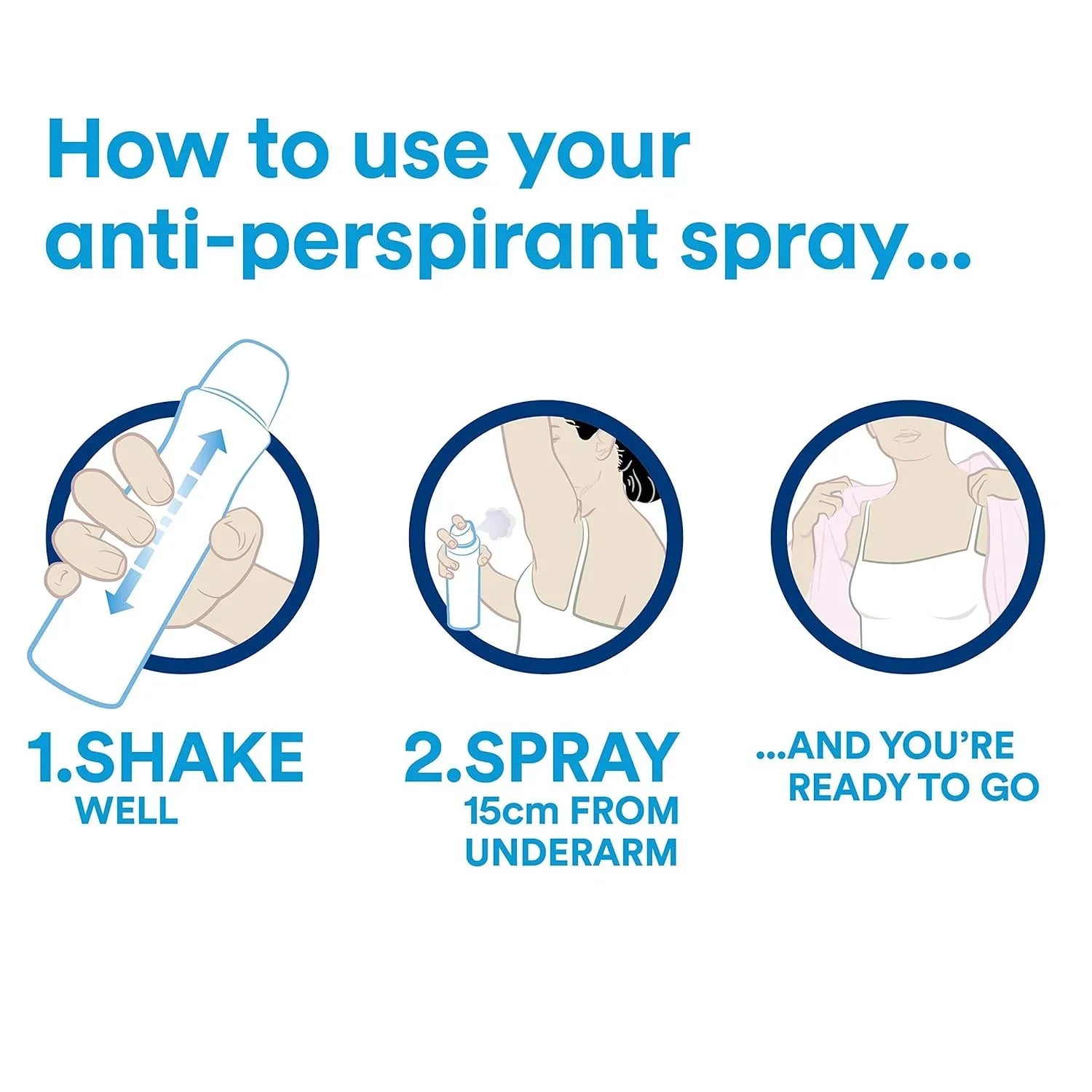 How to use your anti-perspirant spray...

1.SHAKE WELL

2.SPRAY 15cm FROM UNDERARM

...AND YOU'RE READY TO GO