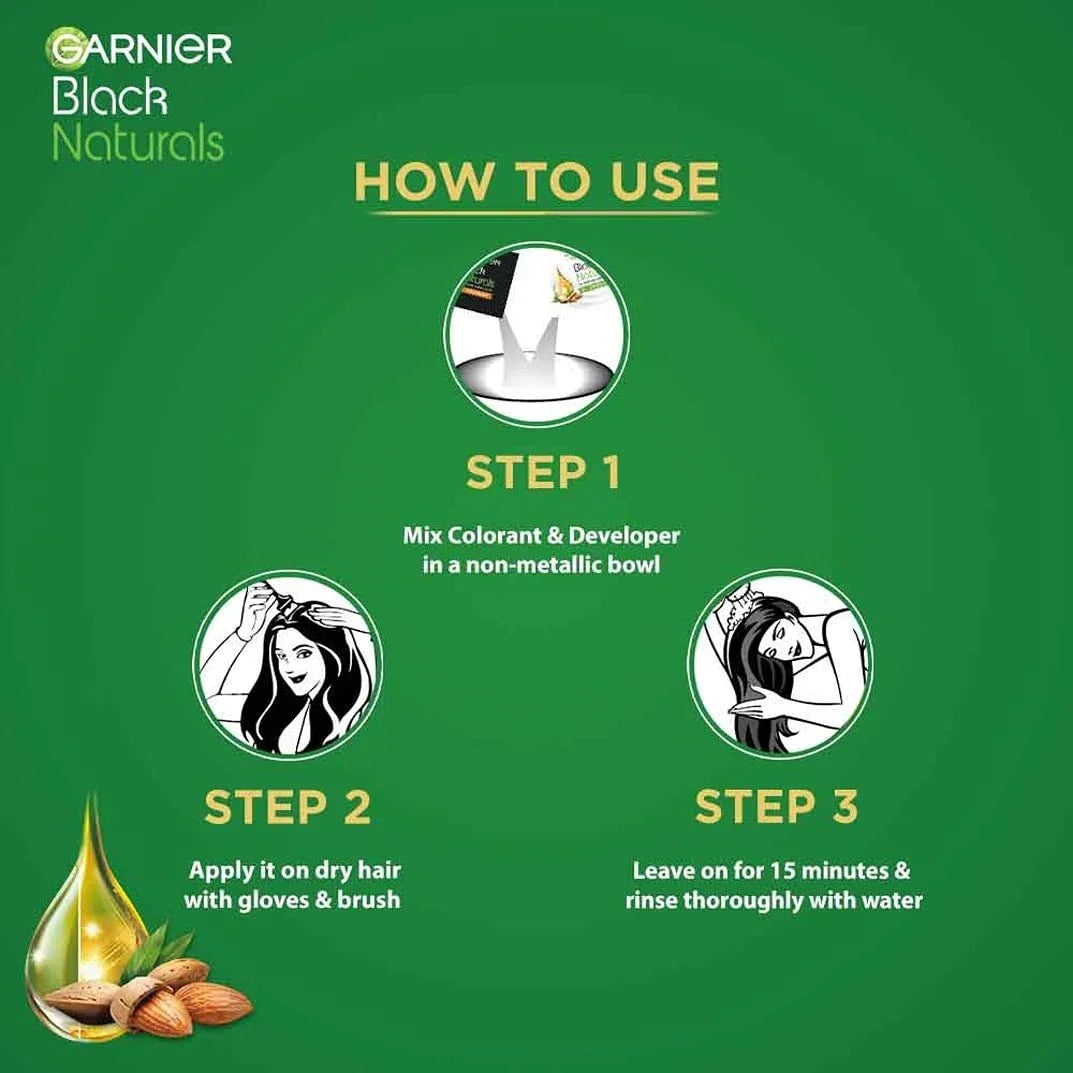 GARNIER
Black
Naturals

HOW TO USE

STEP 1

Mix Colorant & Developer in a non-metallic bowl

STEP 2

Apply it on dry hair with gloves & brush

STEP 3

Leave on for 15 minutes & rinse thoroughly with water