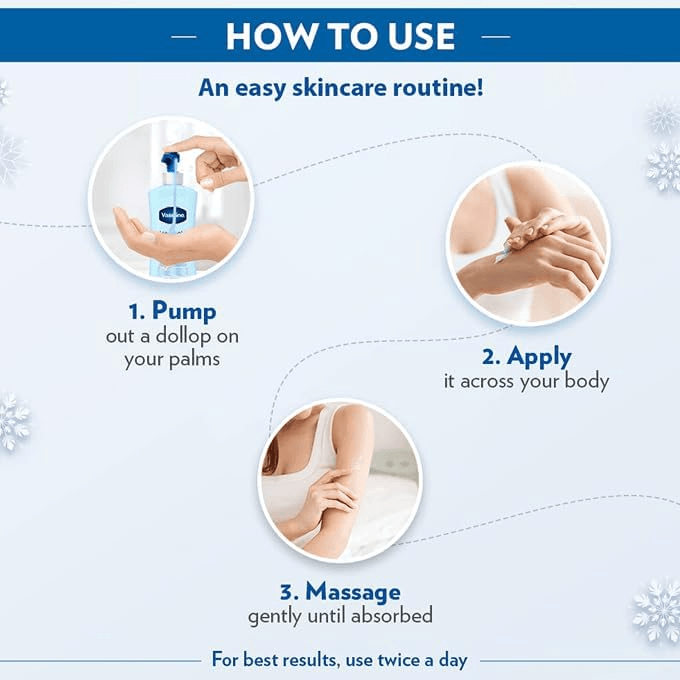 HOW TO USE

An easy skincare routine!

Vaseline

1. Pump
out a dollop on your palms

2. Apply
it across your body

3. Massage
gently until absorbed

For best results, use twice a day