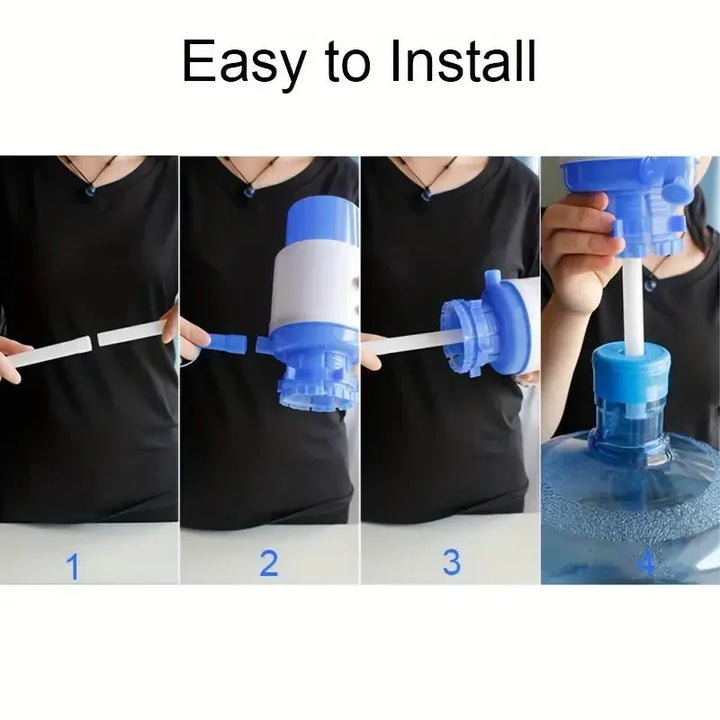 Easy to Install

1

2

3

4