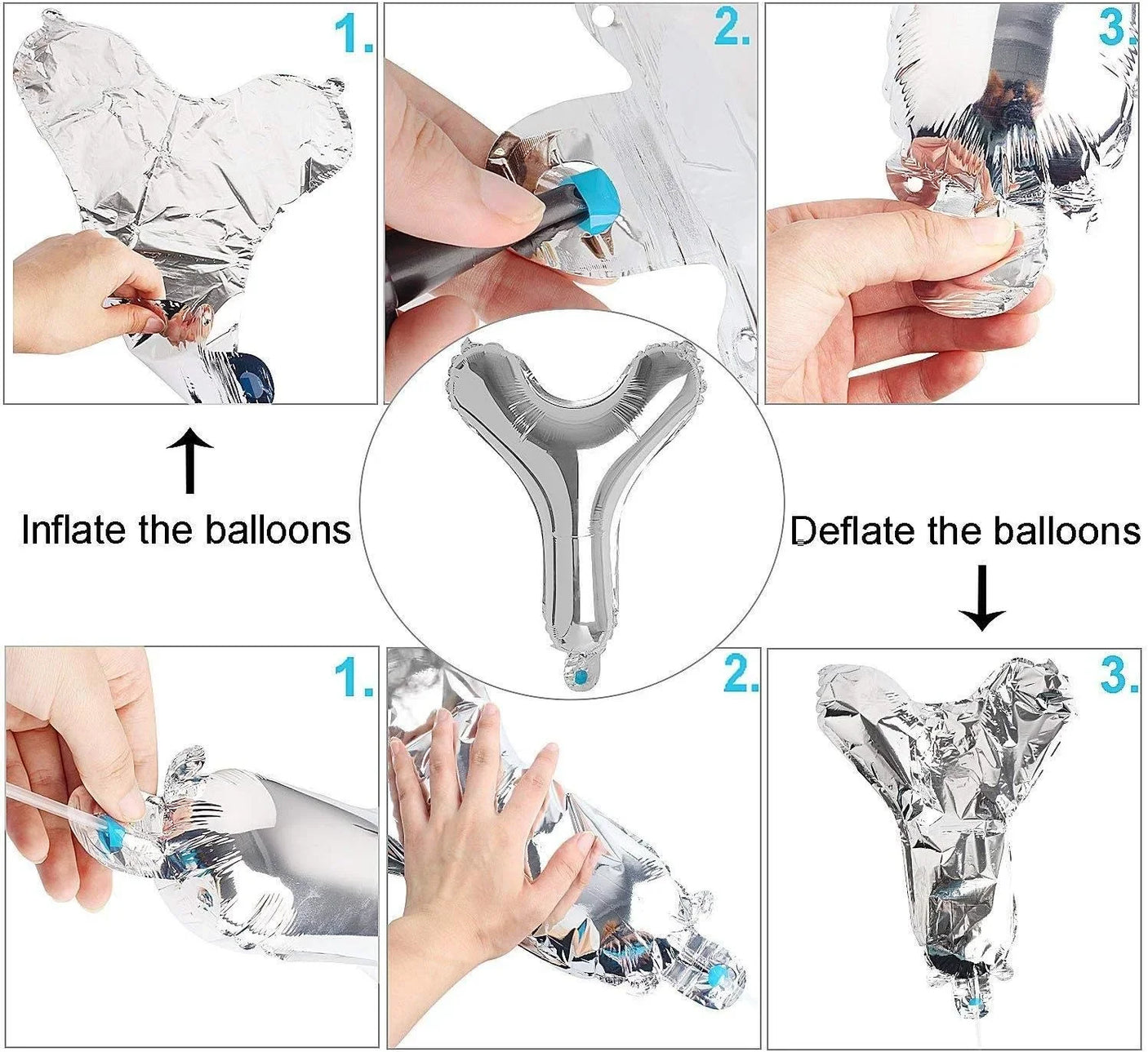 1.

2.

3.

Inflate the balloons

Deflate the balloons

1.

2.

3.