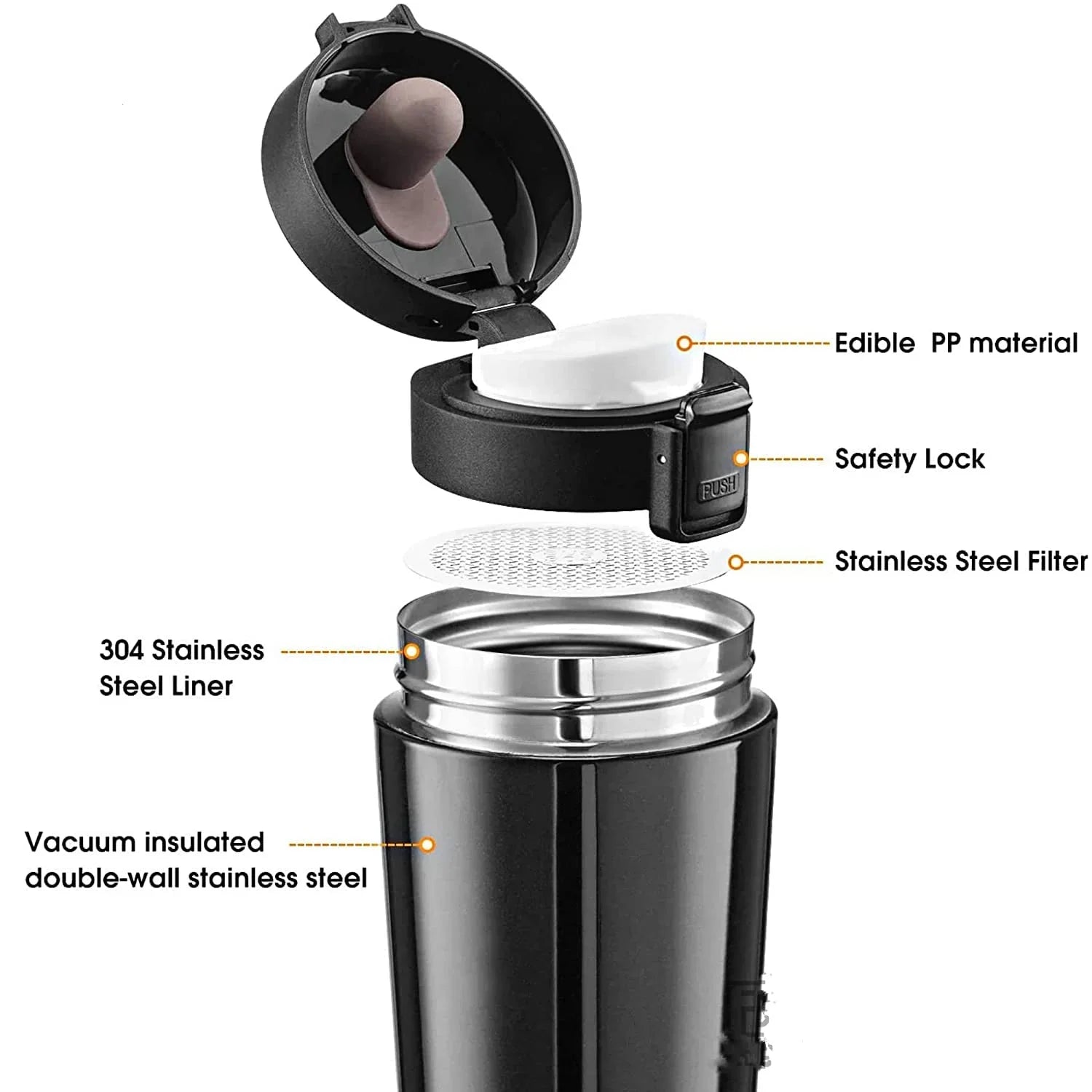 Edible PP material

Safety Lock

PUSH

Stainless Steel Filter

304 Stainless Steel Liner

Vacuum insulated double-wall stainless steel