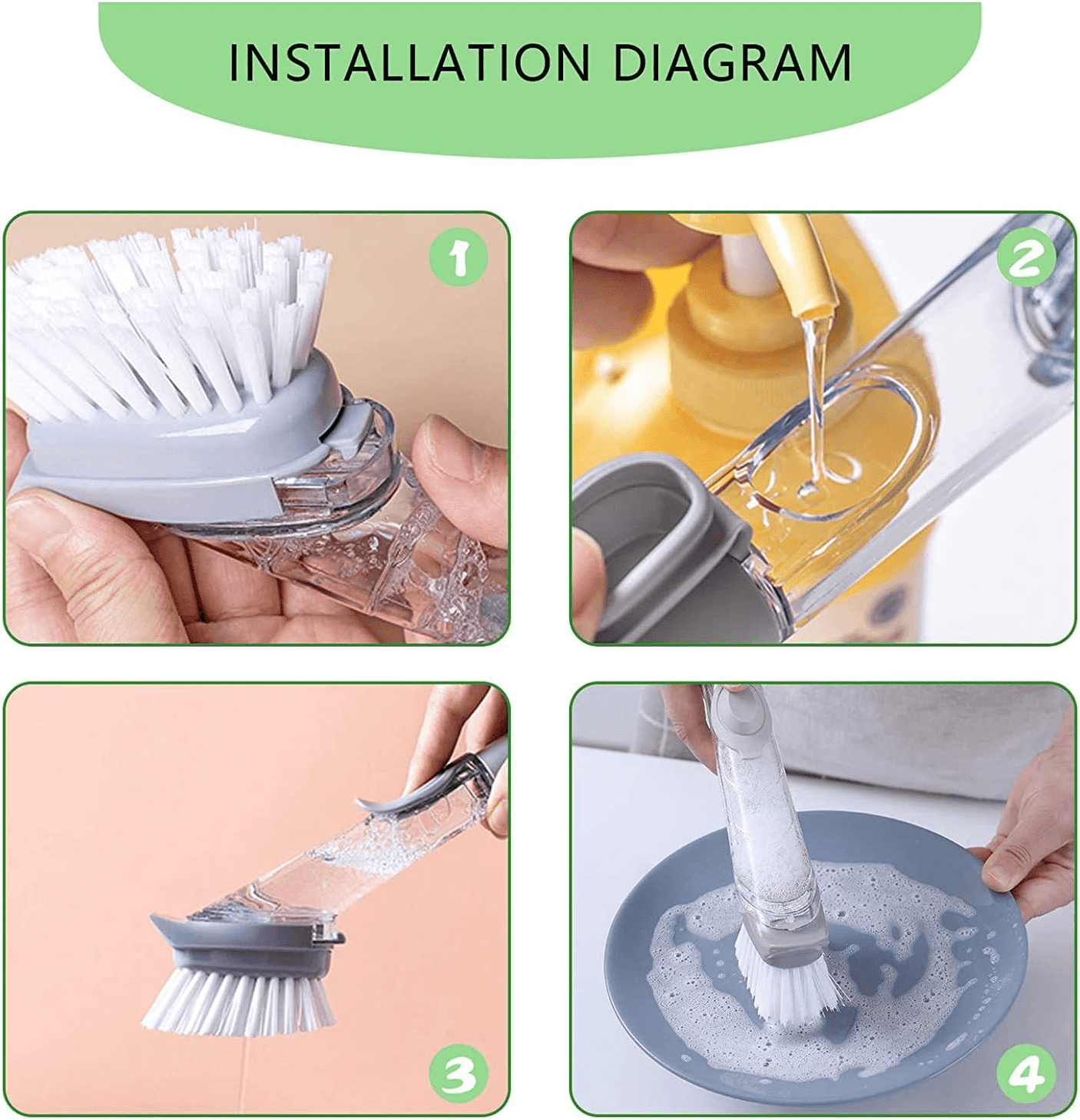 INSTALLATION DIAGRAM

1

2

3

4