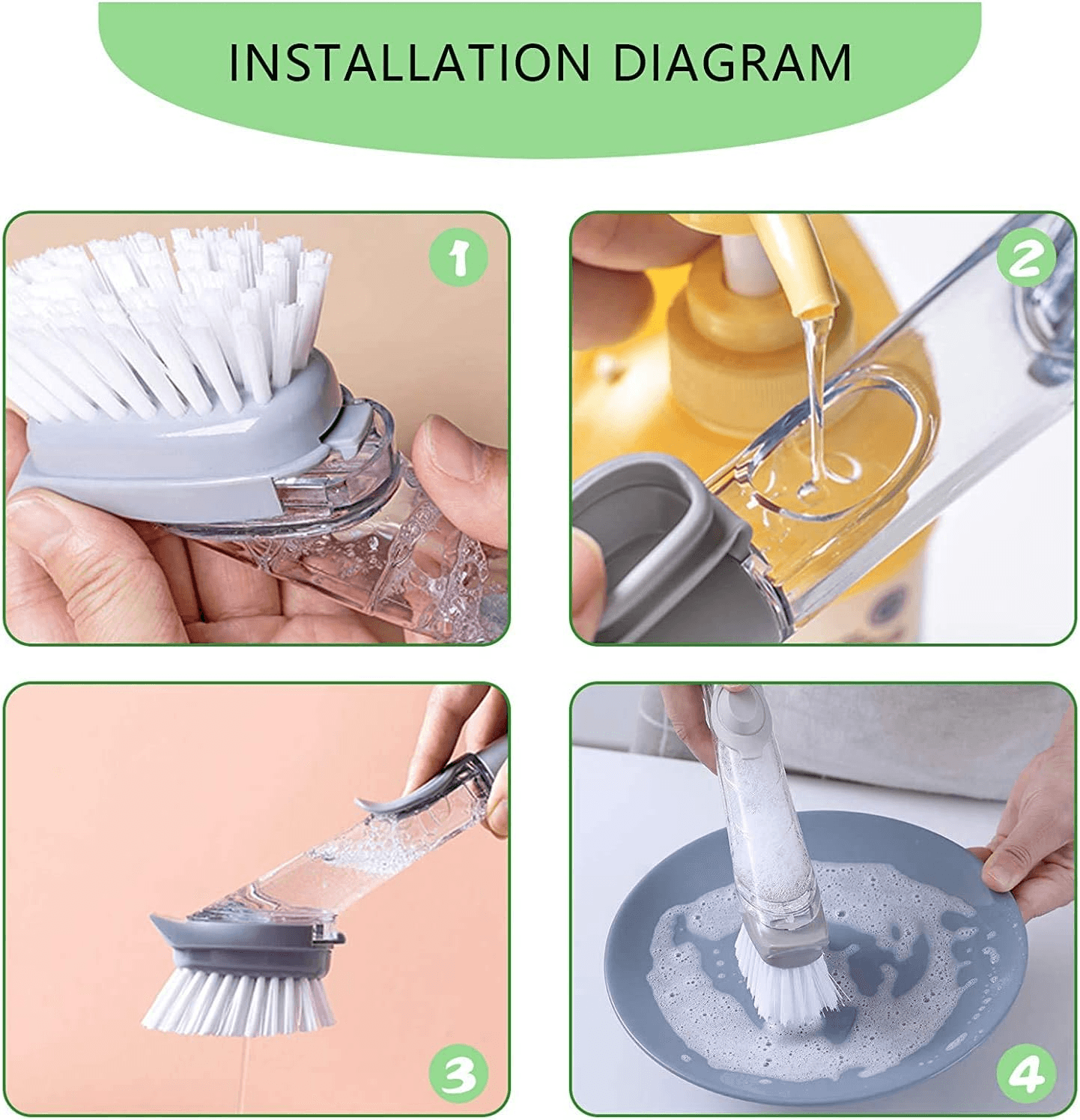 INSTALLATION DIAGRAM

1

2

3

4