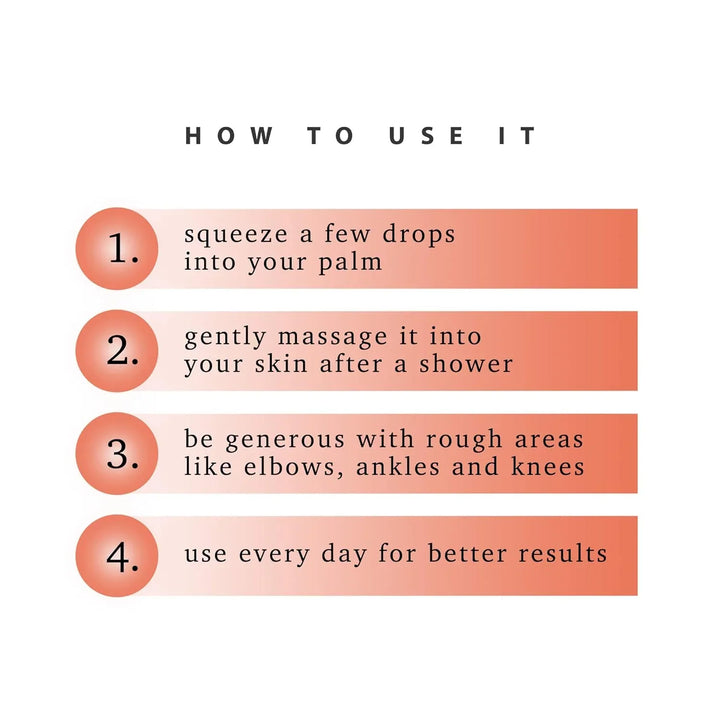 HOW TO USE IT

1. squeeze a few drops into your palm

2. gently massage it into your skin after a shower

3. be generous with rough areas like elbows, ankles and knees

4. use every day for better results