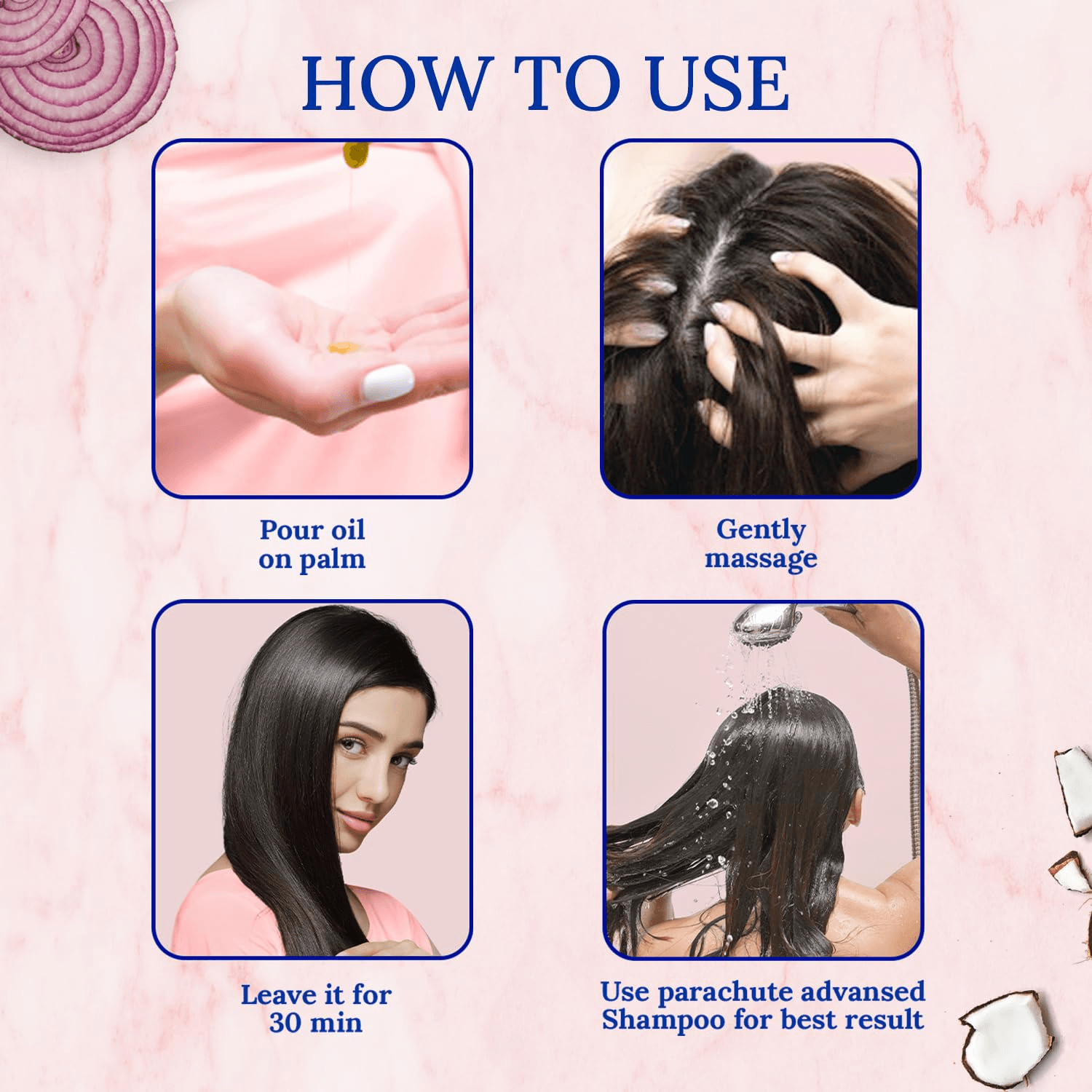 HOW TO USE

Pour oil on palm

Gently massage

Leave it for 30 min

Use parachute advansed Shampoo for best result