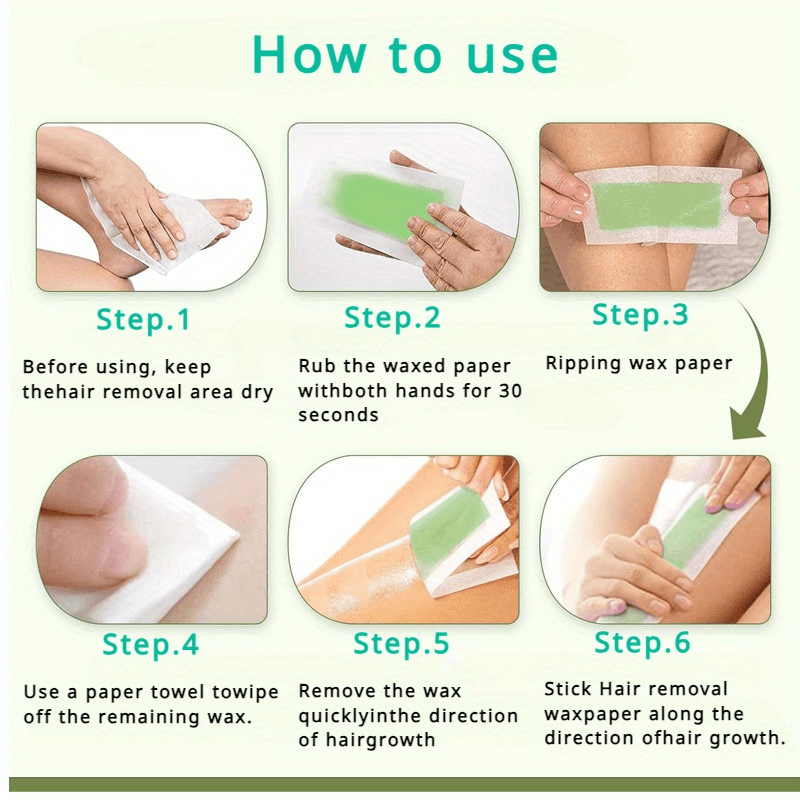 How to use

Step.1

Before using, keep thehair removal area dry

Step.2

Rub the waxed paper withboth hands for 30 seconds

Step.3

Ripping wax paper

Step.4

Use a paper towel towipe off the remaining wax.

Step.5

Remove the wax quicklyinthe direction of hairgrowth

Step.6

Stick Hair removal waxpaper along the direction ofhair growth.