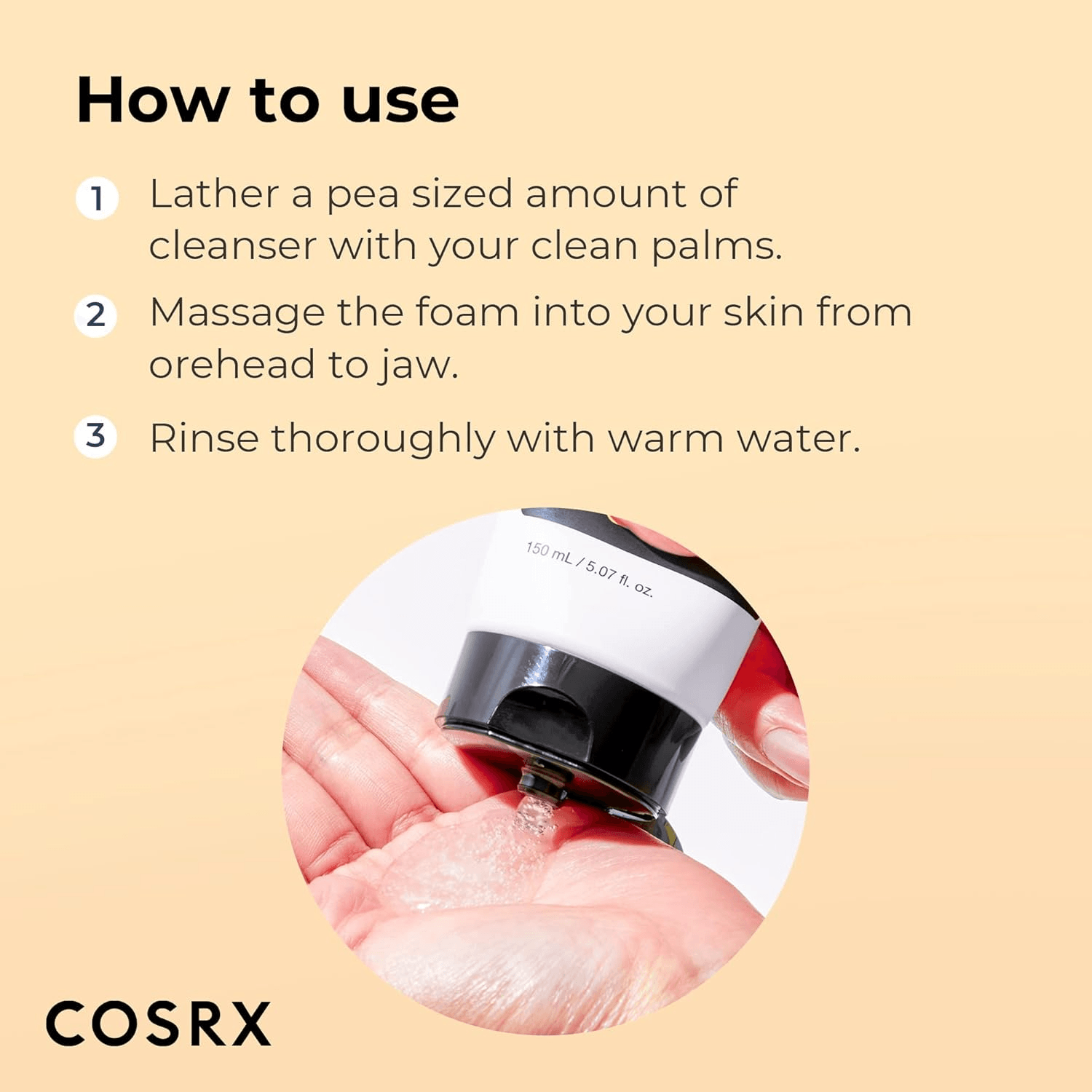 How to use

1 Lather a pea sized amount of cleanser with your clean palms.

2 Massage the foam into your skin from orehead to jaw.

3 Rinse thoroughly with warm water.

150 mL / 5.07 fl. oz.

COSRX