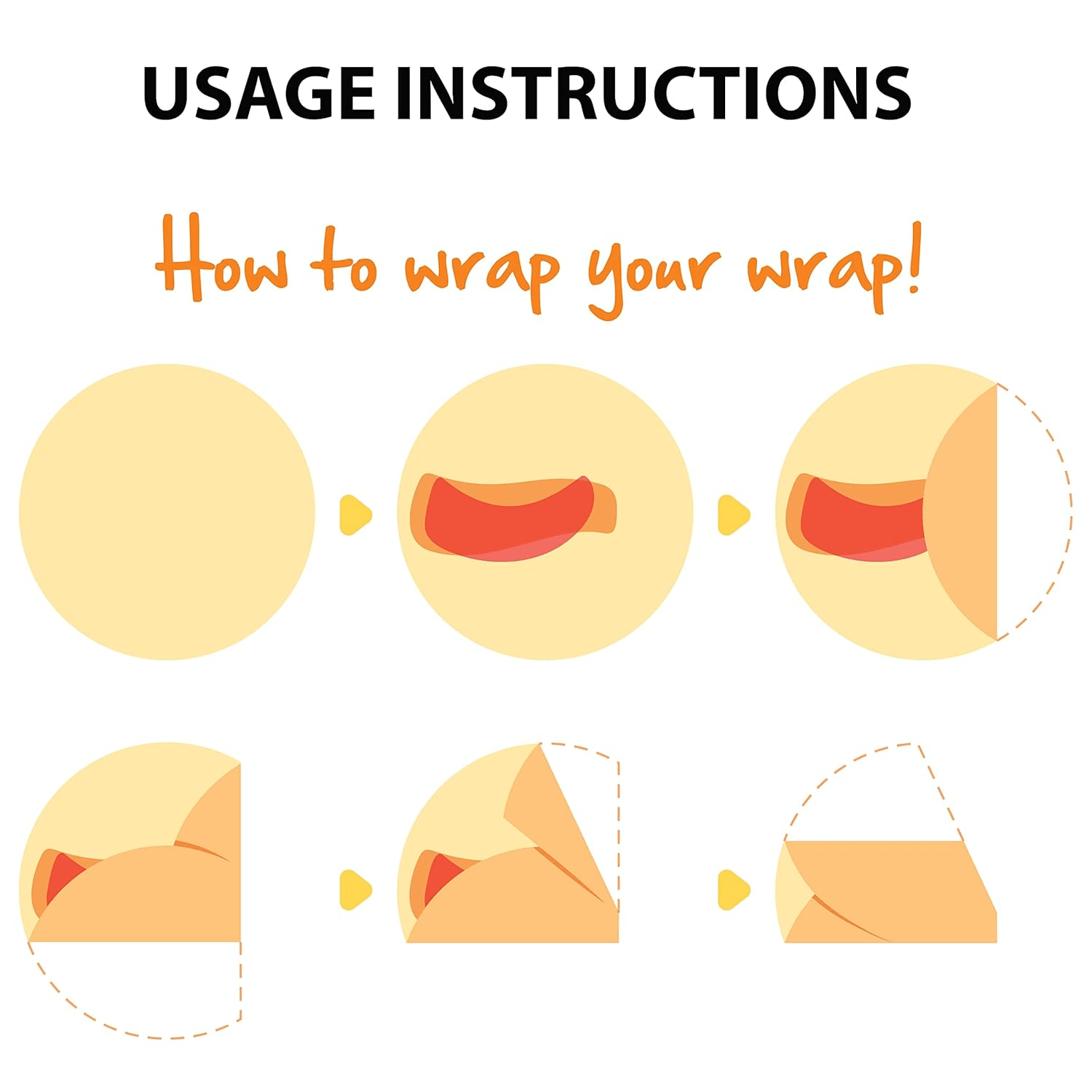 USAGE INSTRUCTIONS

How to wrap your wrap!