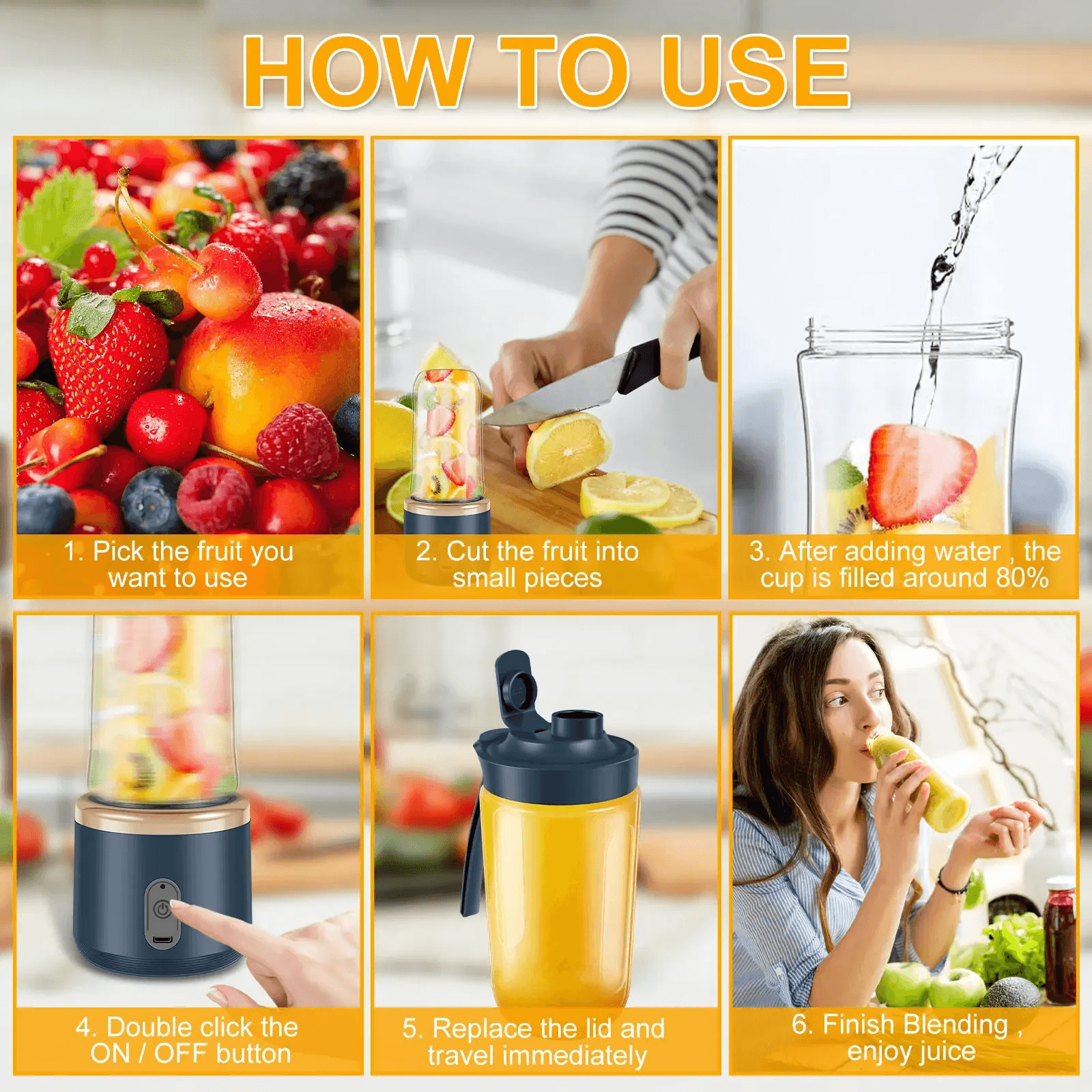 HOW TO USE

1. Pick the fruit you want to use

2. Cut the fruit into small pieces

3. After adding water , the cup is filled around 80%

4. Double click the ON / OFF button

5. Replace the lid and travel immediately

6. Finish Blending , enjoy juice