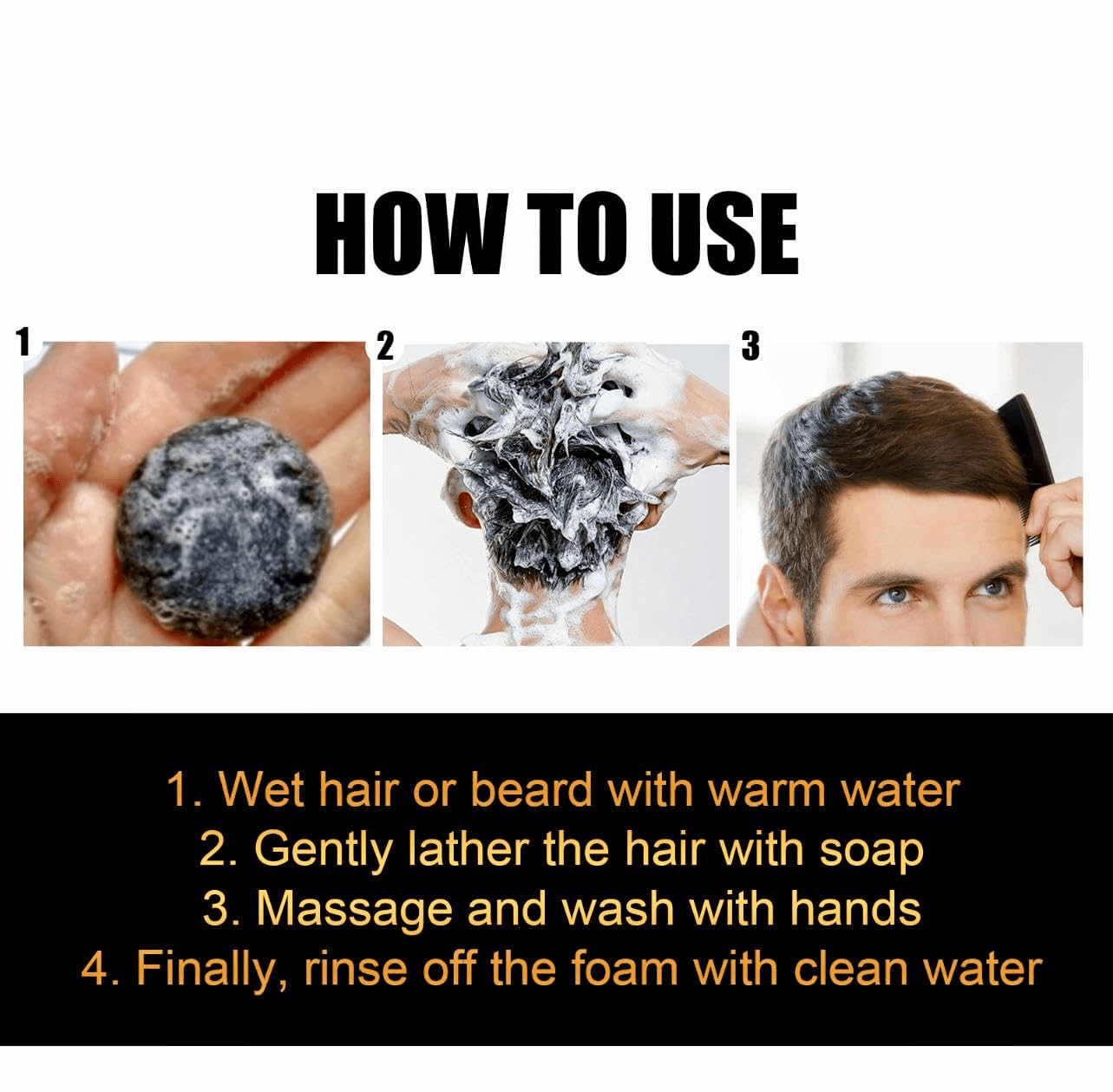 HOW TO USE

1

2

3

1. Wet hair or beard with warm water
2. Gently lather the hair with soap
3. Massage and wash with hands
4. Finally, rinse off the foam with clean water