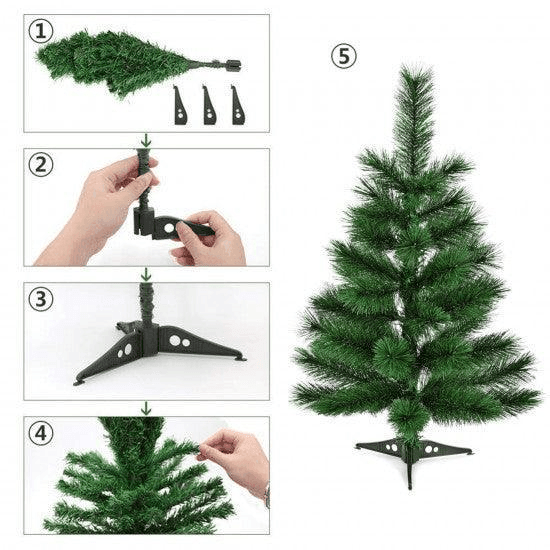 ①
②
③
④
⑤