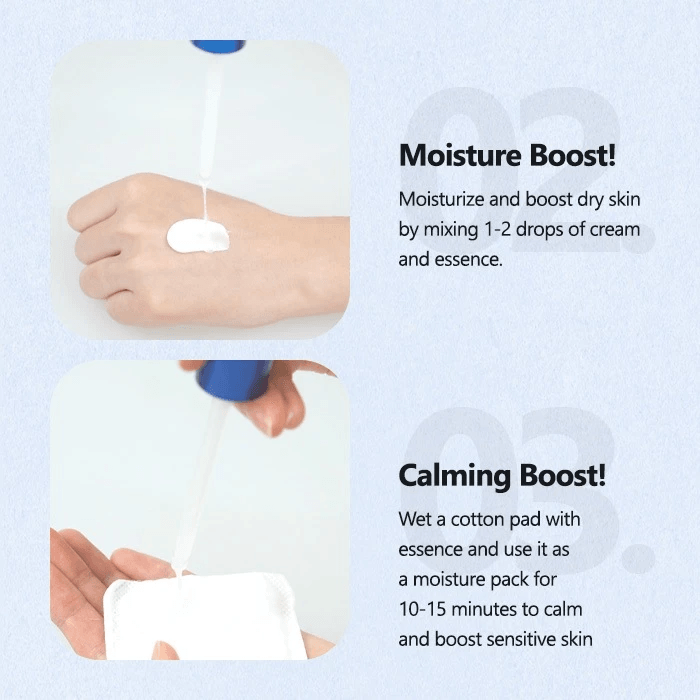 02.

Moisture Boost!

Moisturize and boost dry skin by mixing 1-2 drops of cream and essence.

03.

Calming Boost!

Wet a cotton pad with essence and use it as a moisture pack for 10-15 minutes to calm and boost sensitive skin