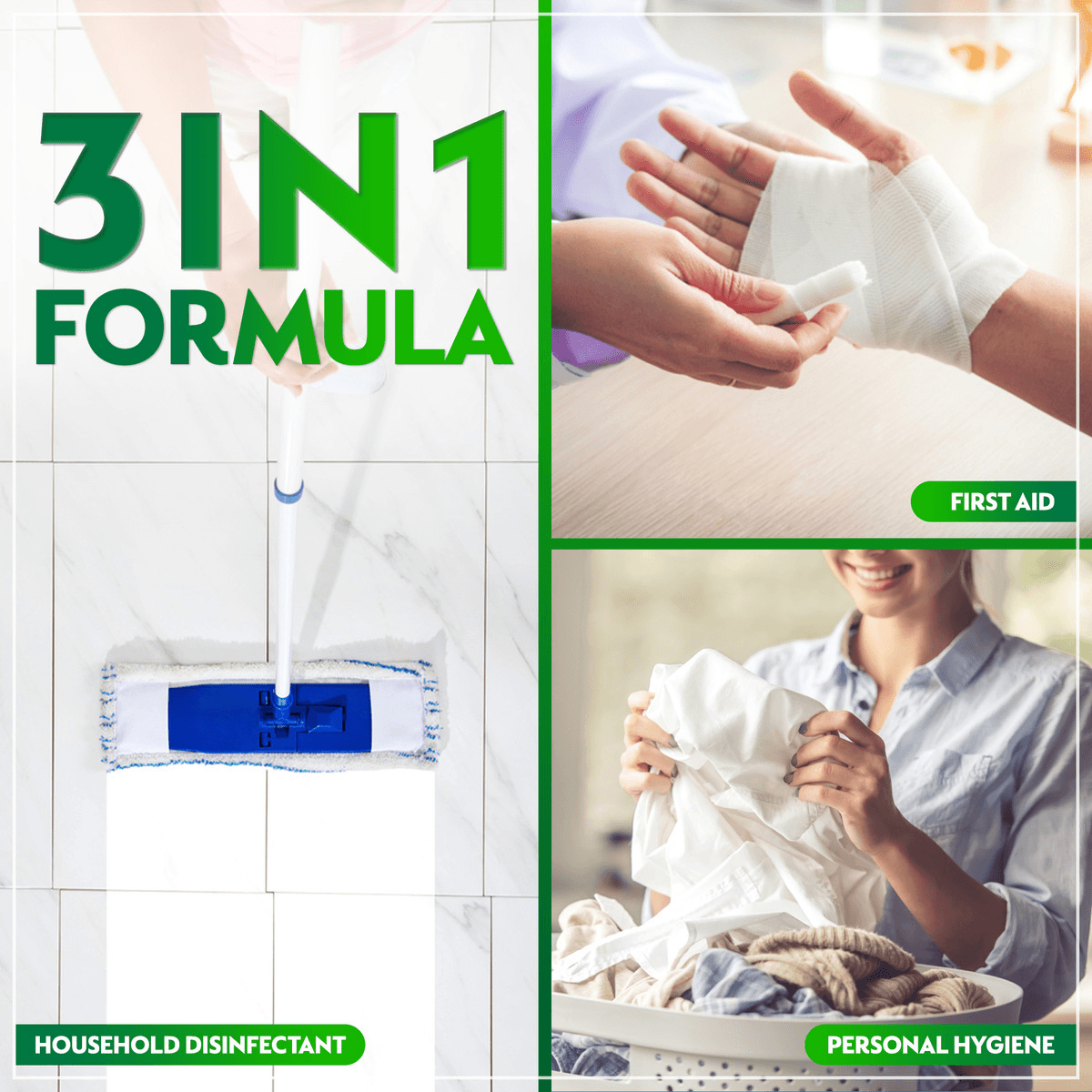 3IN1
FORMULA

FIRST AID

HOUSEHOLD DISINFECTANT

PERSONAL HYGIENE