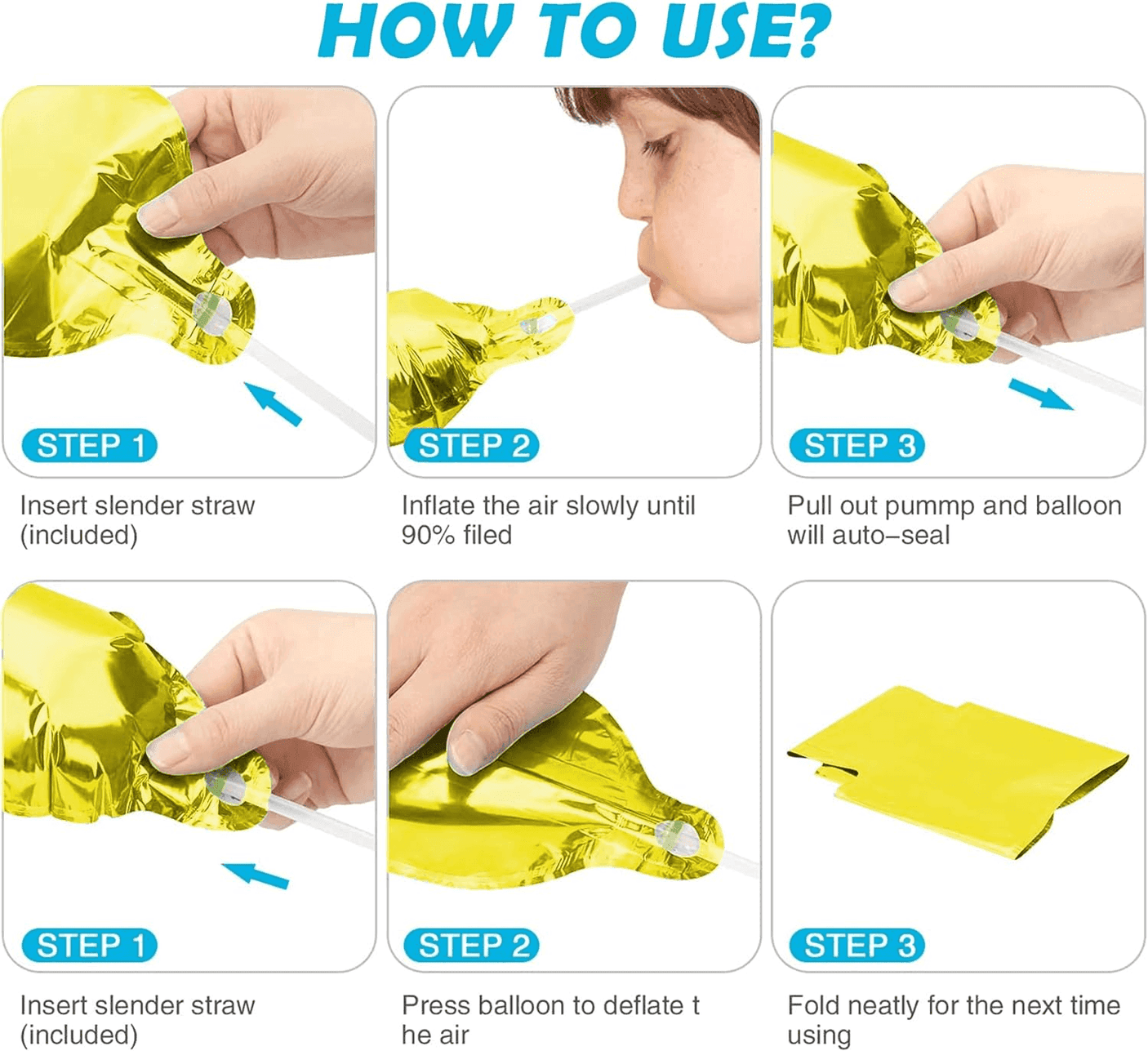 HOW TO USE?

STEP 1

Insert slender straw (included)

STEP 2

Inflate the air slowly until 90% filed

STEP 3

Pull out pummp and balloon will auto–seal

STEP 1

Insert slender straw (included)

STEP 2

Press balloon to deflate t he air

STEP 3

Fold neatly for the next time using