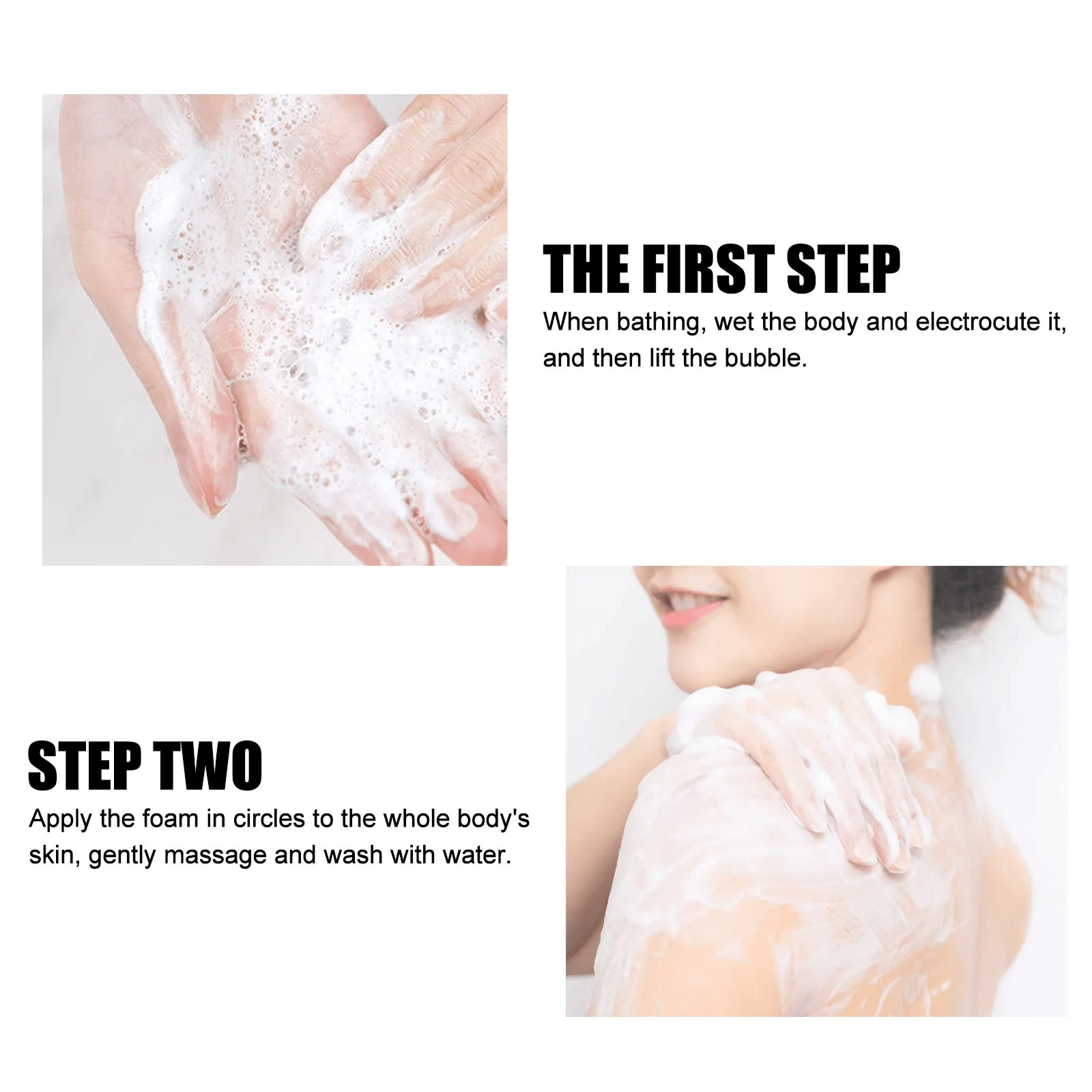 THE FIRST STEP
When bathing, wet the body and electrocute it, and then lift the bubble.

STEP TWO
Apply the foam in circles to the whole body's skin, gently massage and wash with water.