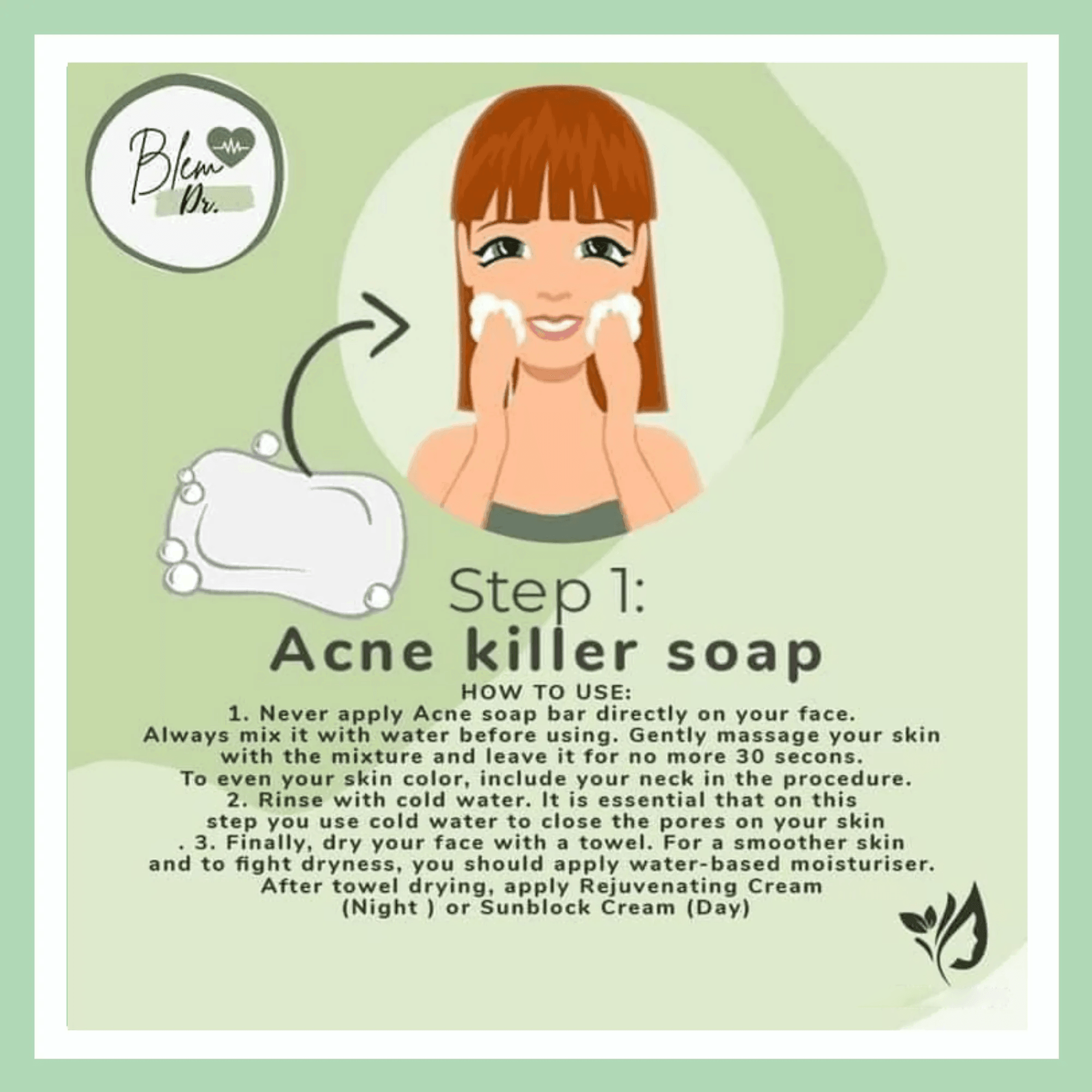 Blem Dr.

Step 1:
Acne killer soap
HOW TO USE:
1. Never apply Acne soap bar directly on your face. Always mix it with water before using. Gently massage your skin with the mixture and leave it for no more 30 secons. To even your skin color, include your neck in the procedure.
2. Rinse with cold water. It is essential that on this step you use cold water to close the pores on your skin
. 3. Finally, dry your face with a towel. For a smoother skin and to fight dryness, you should apply water-based moisturiser. After towel drying, apply Rejuvenating Cream (Night ) or Sunblock Cream (Day)