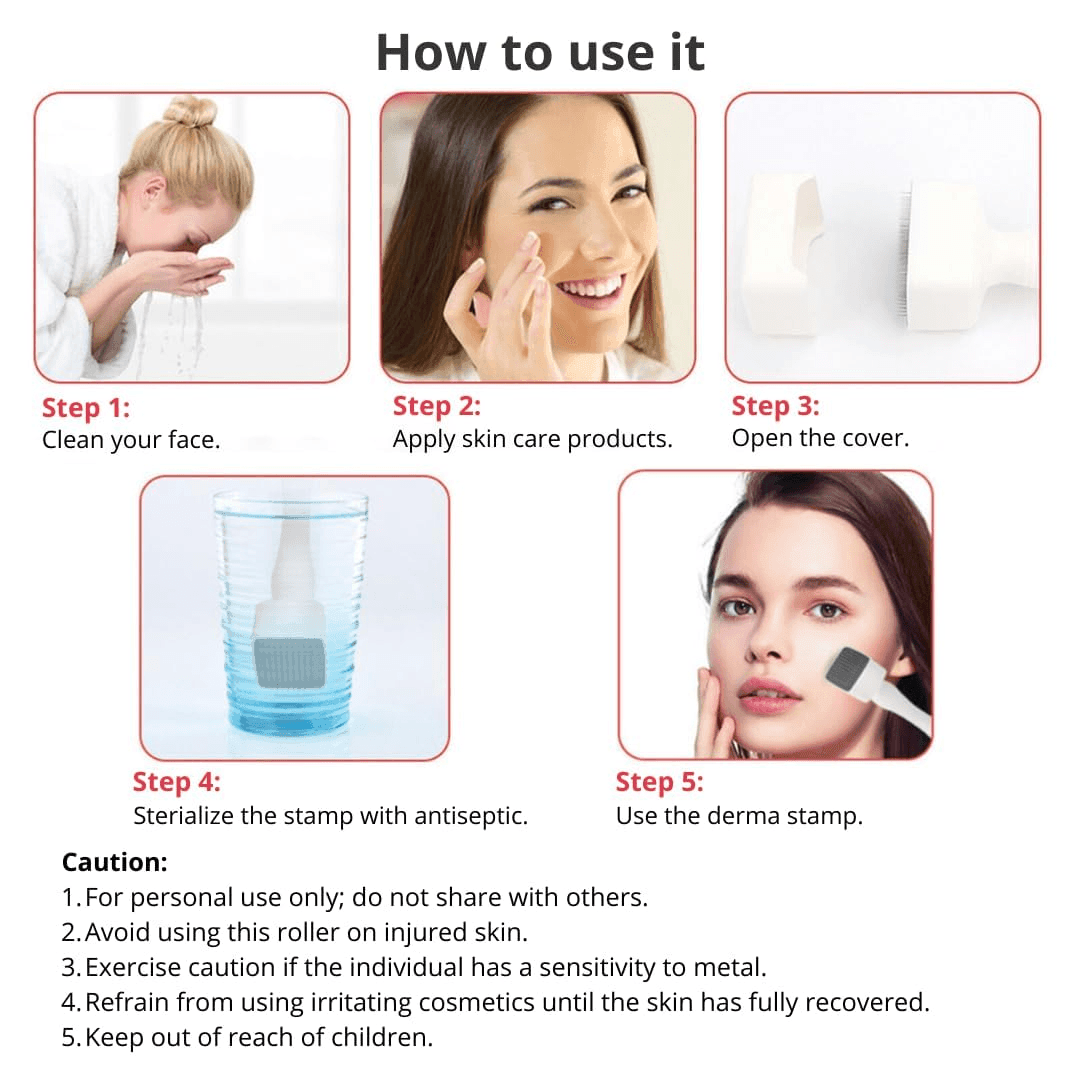 How to use it

Step 1:
Clean your face.

Step 2:
Apply skin care products.

Step 3:
Open the cover.

Step 4:
Sterialize the stamp with antiseptic.

Step 5:
Use the derma stamp.

Caution:
1. For personal use only; do not share with others.
2. Avoid using this roller on injured skin.
3. Exercise caution if the individual has a sensitivity to metal.
4. Refrain from using irritating cosmetics until the skin has fully recovered.
5. Keep out of reach of children.