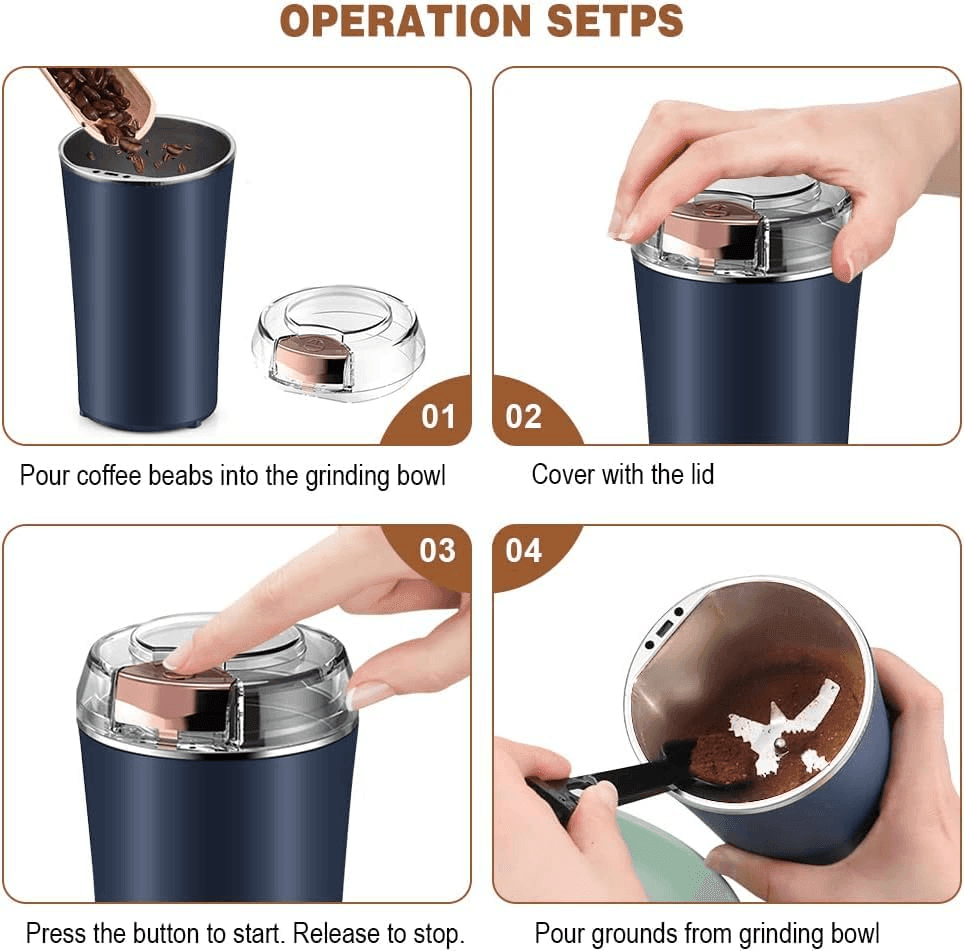 OPERATION SETPS

01

Pour coffee beabs into the grinding bowl

02

Cover with the lid

03

Press the button to start. Release to stop.

04

Pour grounds from grinding bowl