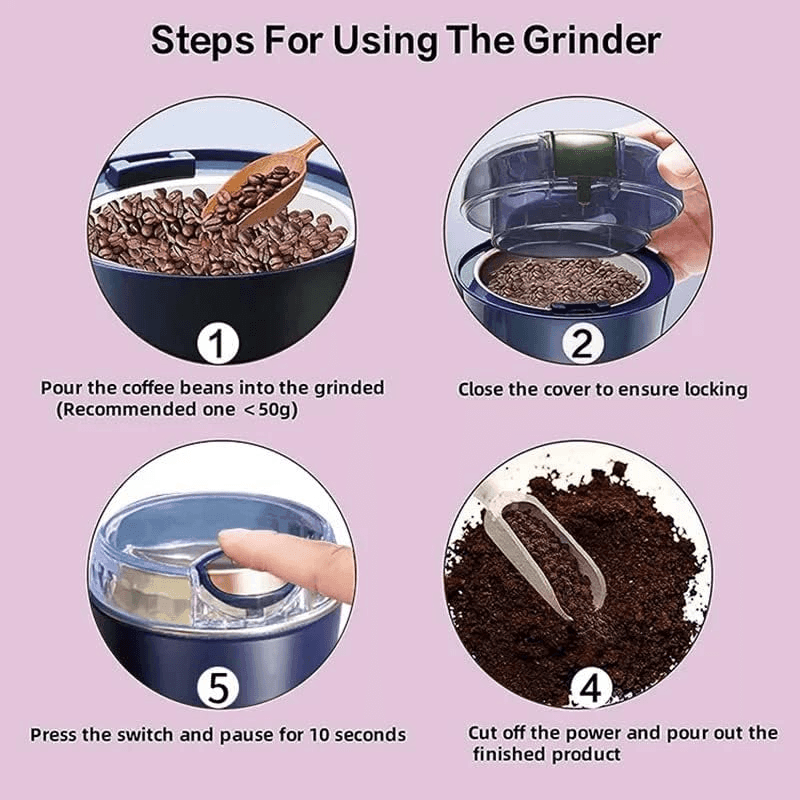 Steps For Using The Grinder

1

Pour the coffee beans into the grinded (Recommended one <50g)

2

Close the cover to ensure locking

5

Press the switch and pause for 10 seconds

4

Cut off the power and pour out the finished product