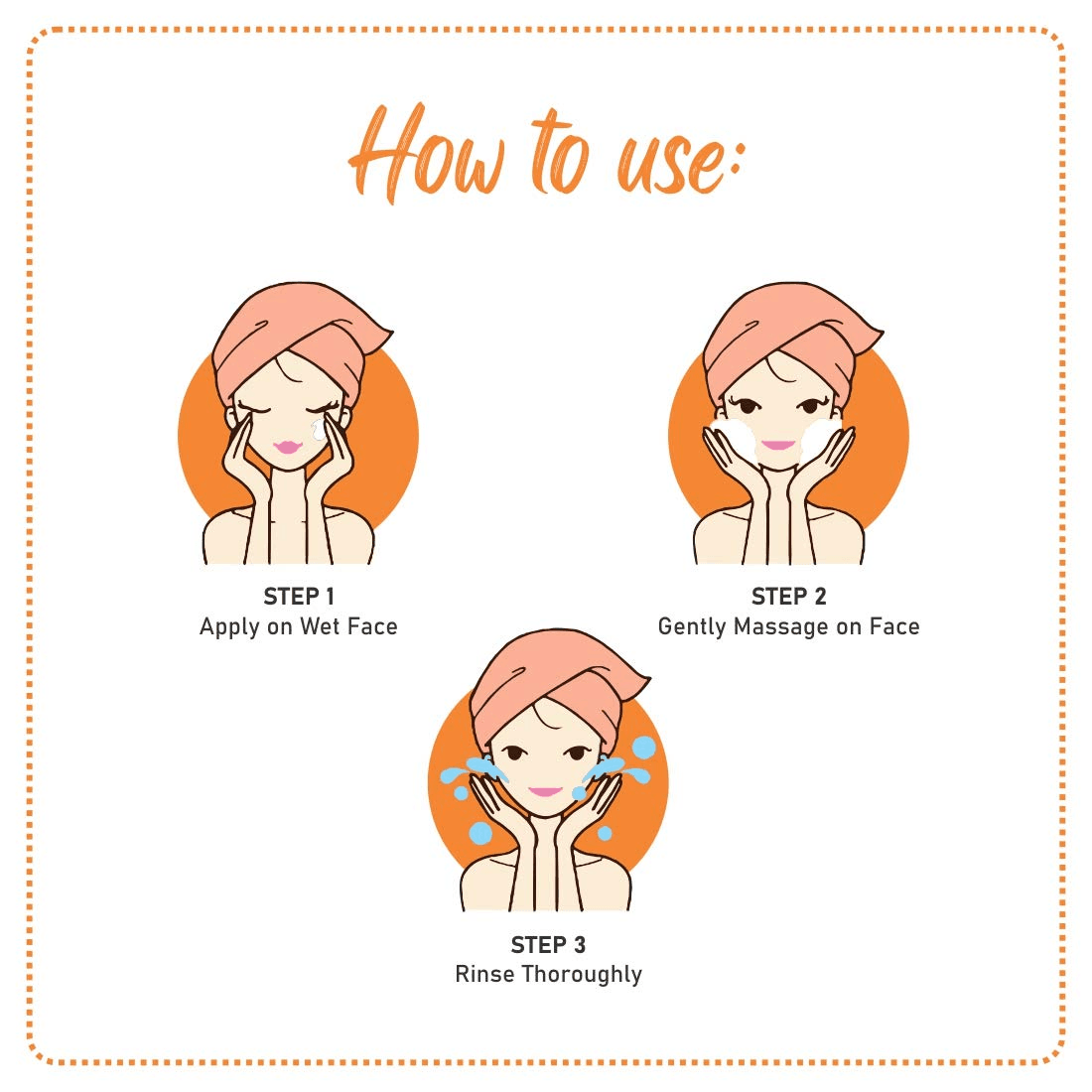 How to use:

STEP 1
Apply on Wet Face

STEP 2
Gently Massage on Face

STEP 3
Rinse Thoroughly