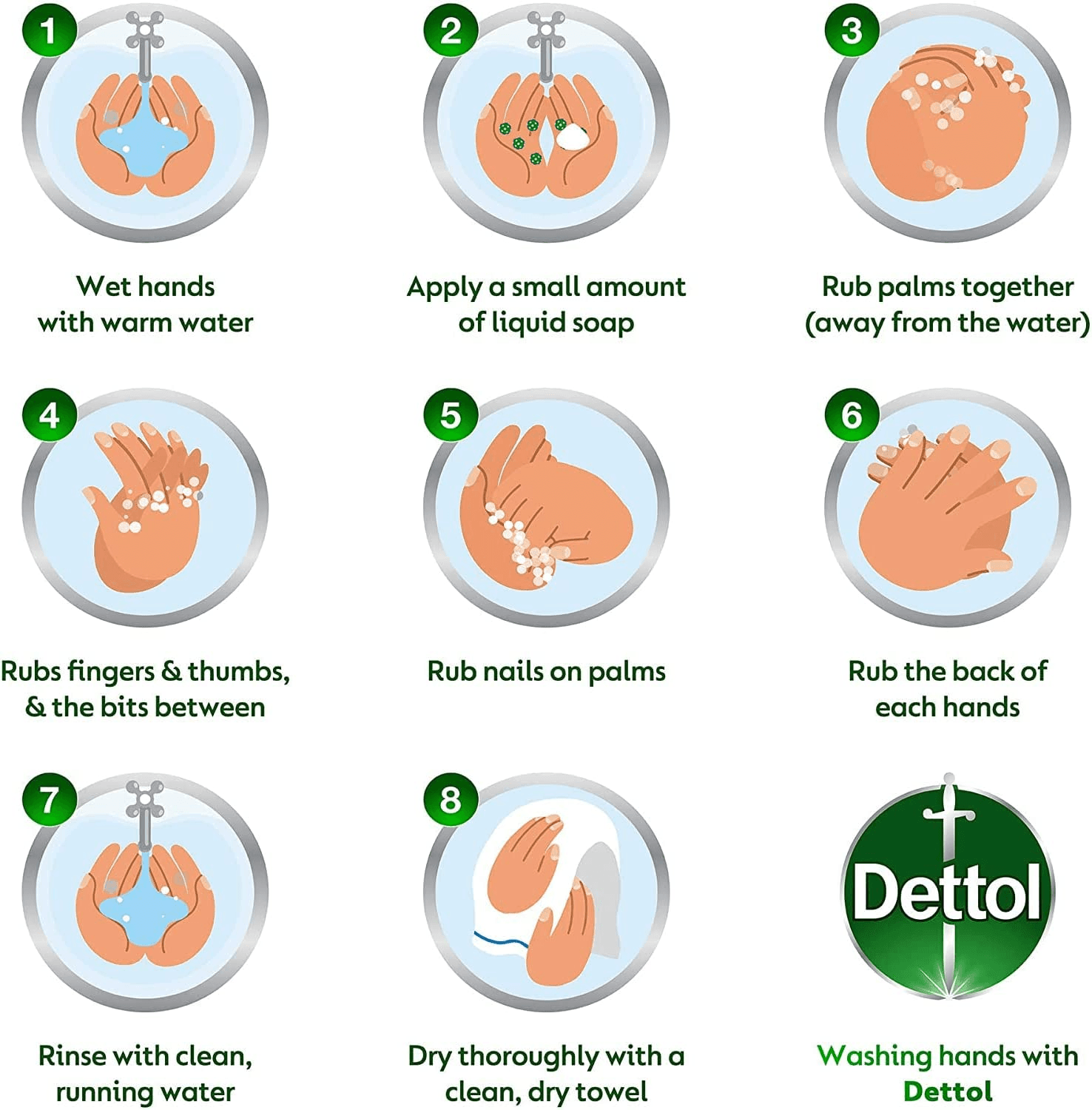 1

Wet hands with warm water

2

Apply a small amount of liquid soap

3

Rub palms together (away from the water)

4

Rubs fingers & thumbs, & the bits between

5

Rub nails on palms

6

Rub the back of each hands

7

Rinse with clean, running water

8

Dry thoroughly with a clean, dry towel

Dettol

Washing hands with Dettol