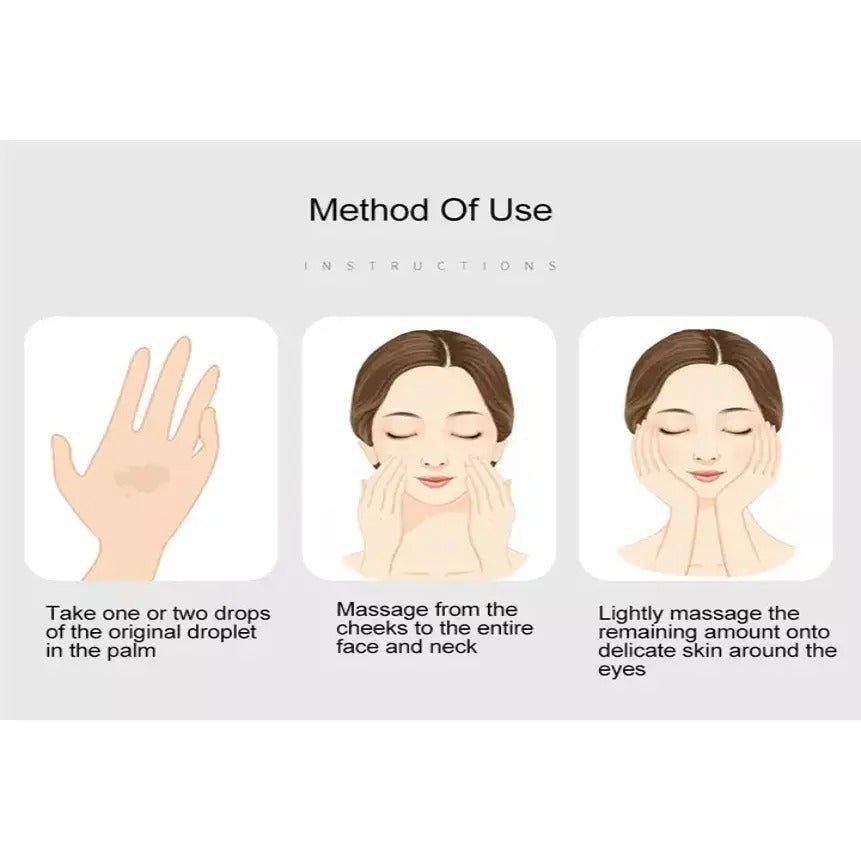 Method Of Use

INSTRUCTIONS

Take one or two drops of the original droplet in the palm

Massage from the cheeks to the entire face and neck

Lightly massage the remaining amount onto delicate skin around the eyes