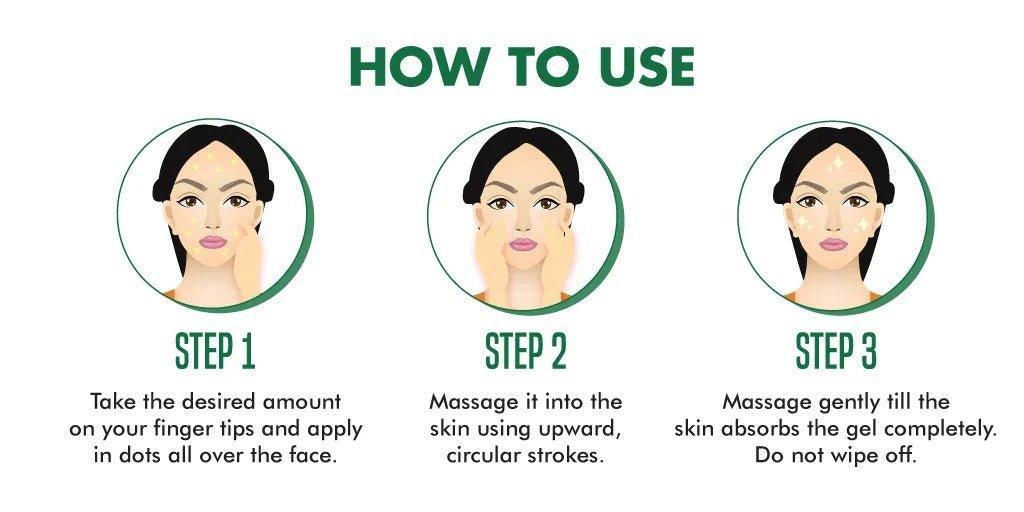 HOW TO USE

STEP 1

Take the desired amount on your finger tips and apply in dots all over the face.

STEP 2

Massage it into the skin using upward, circular strokes.

STEP 3

Massage gently till the skin absorbs the gel completely. Do not wipe off.