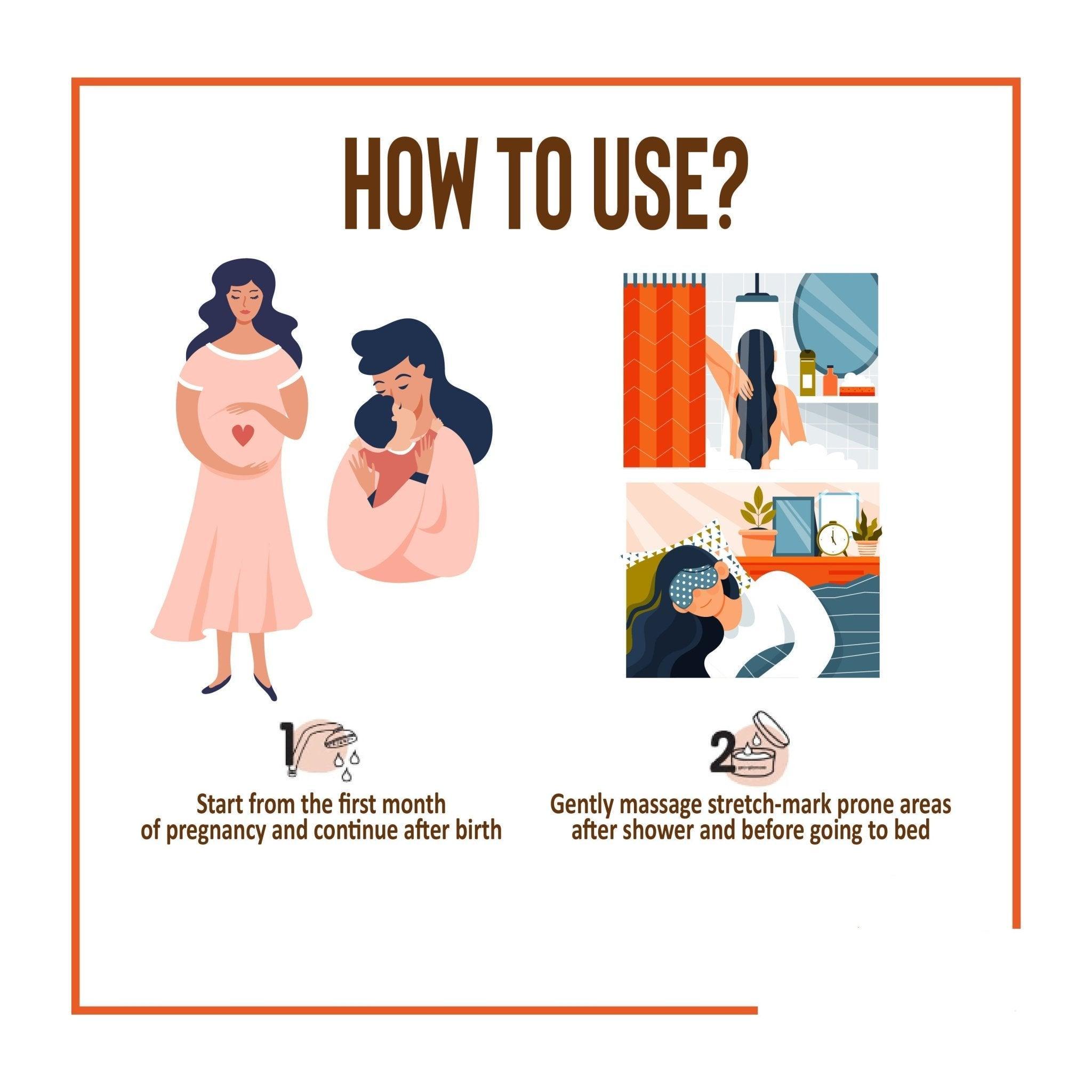 HOW TO USE?

1

Start from the first month of pregnancy and continue after birth

2

Gently massage stretch-mark prone areas after shower and before going to bed