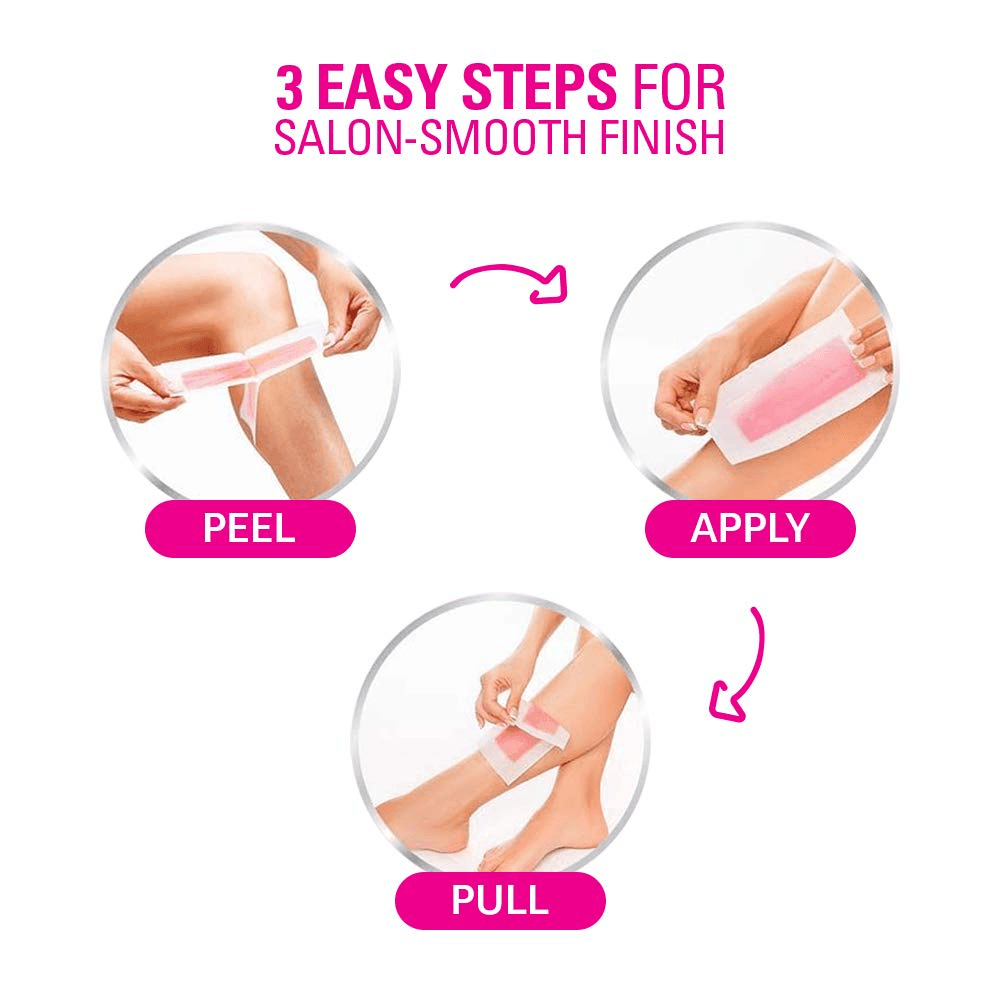 3 EASY STEPS FOR SALON-SMOOTH FINISH

PEEL

APPLY

PULL